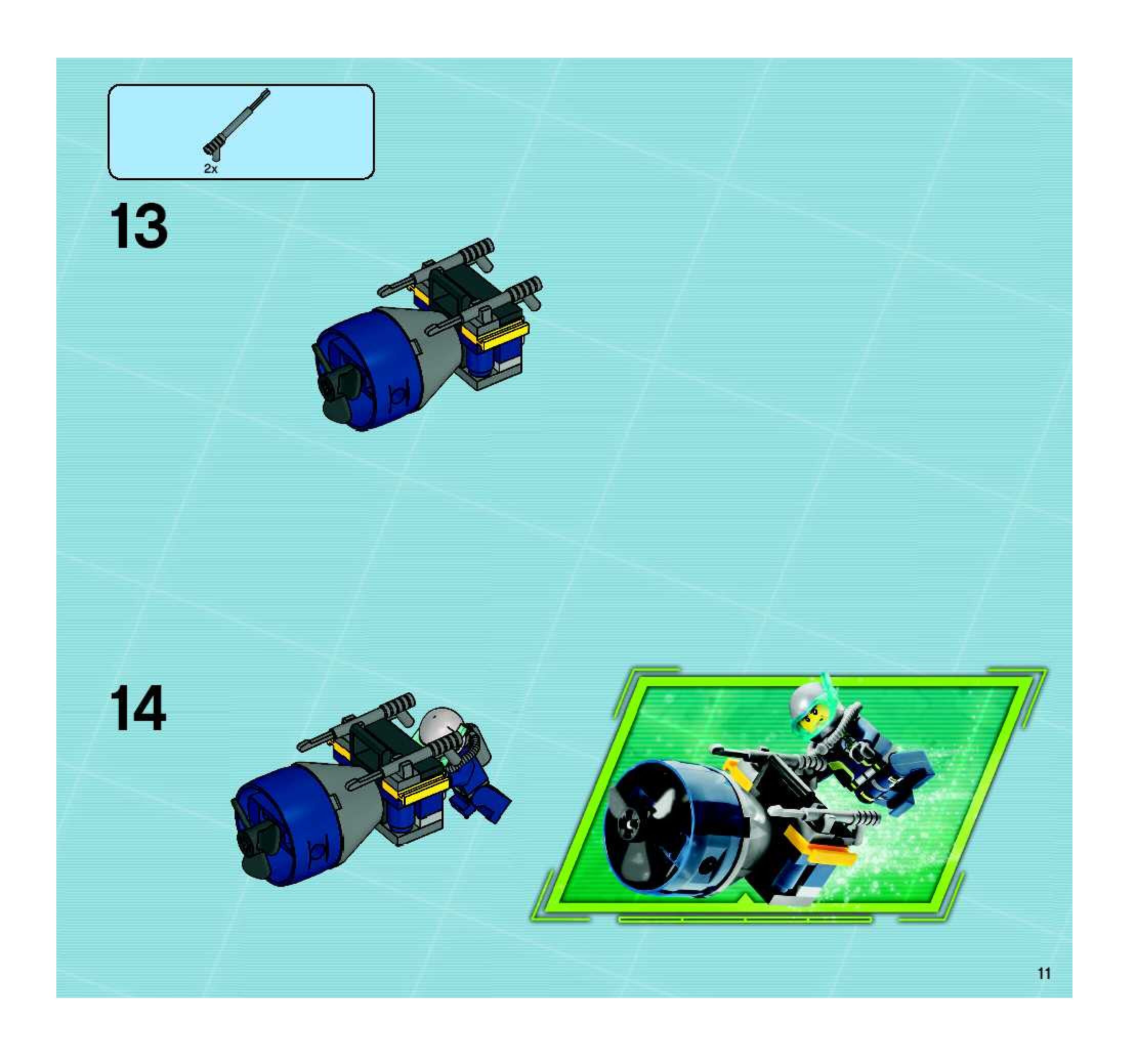 2x

13

14

11