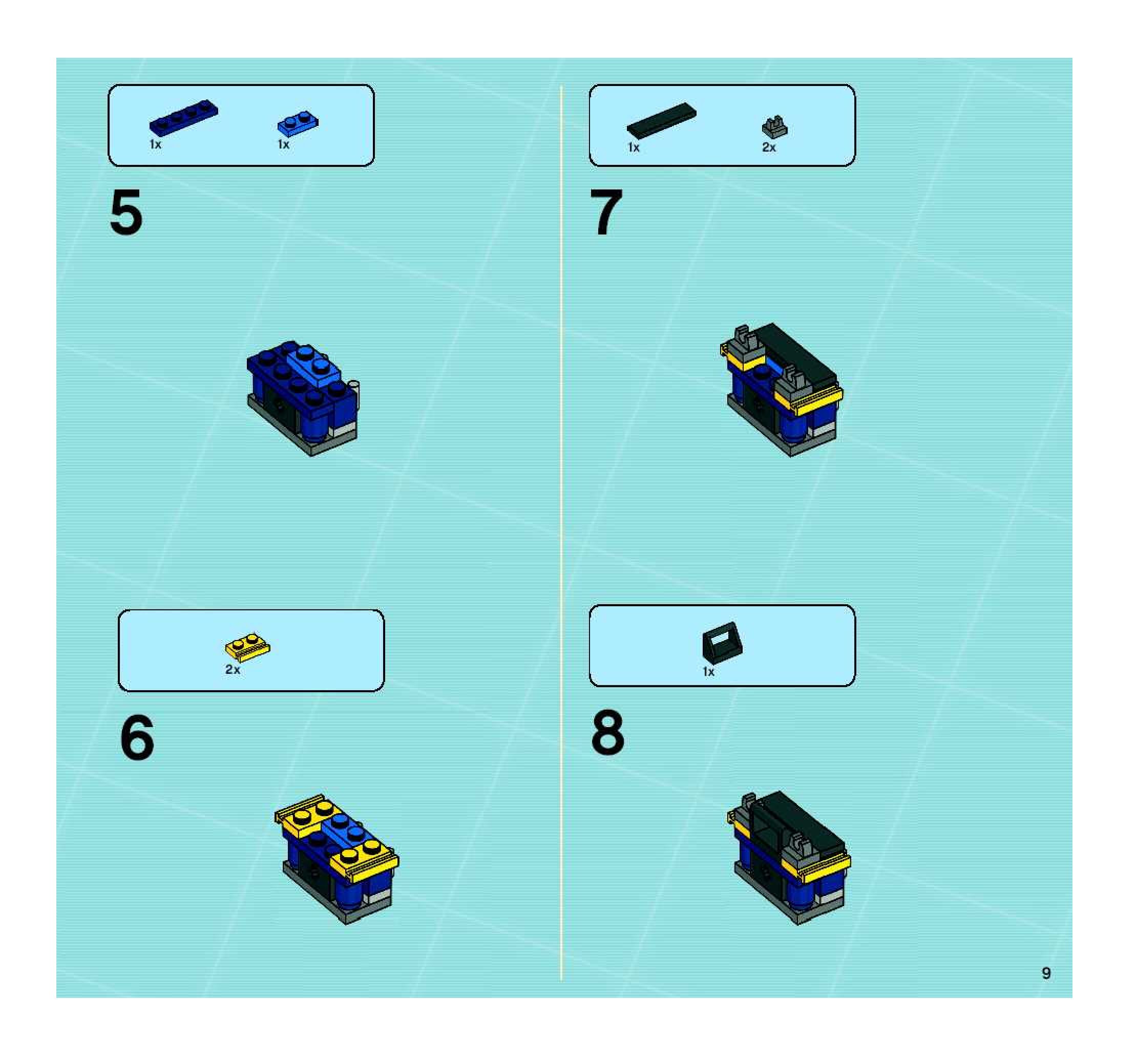 1x 1x

5

2x

6

1x 2x

7

1x

8

9