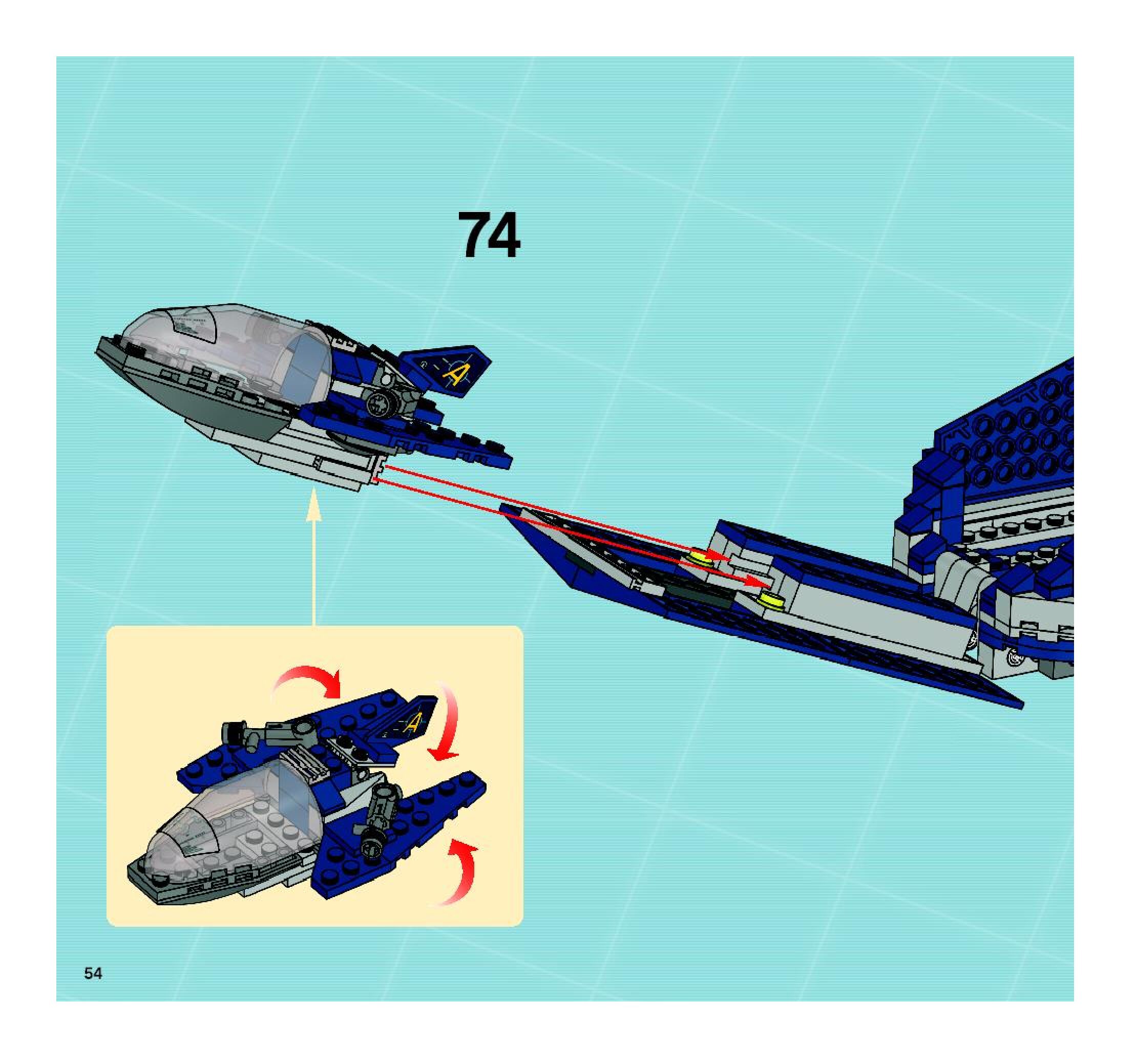 74

A

A

54