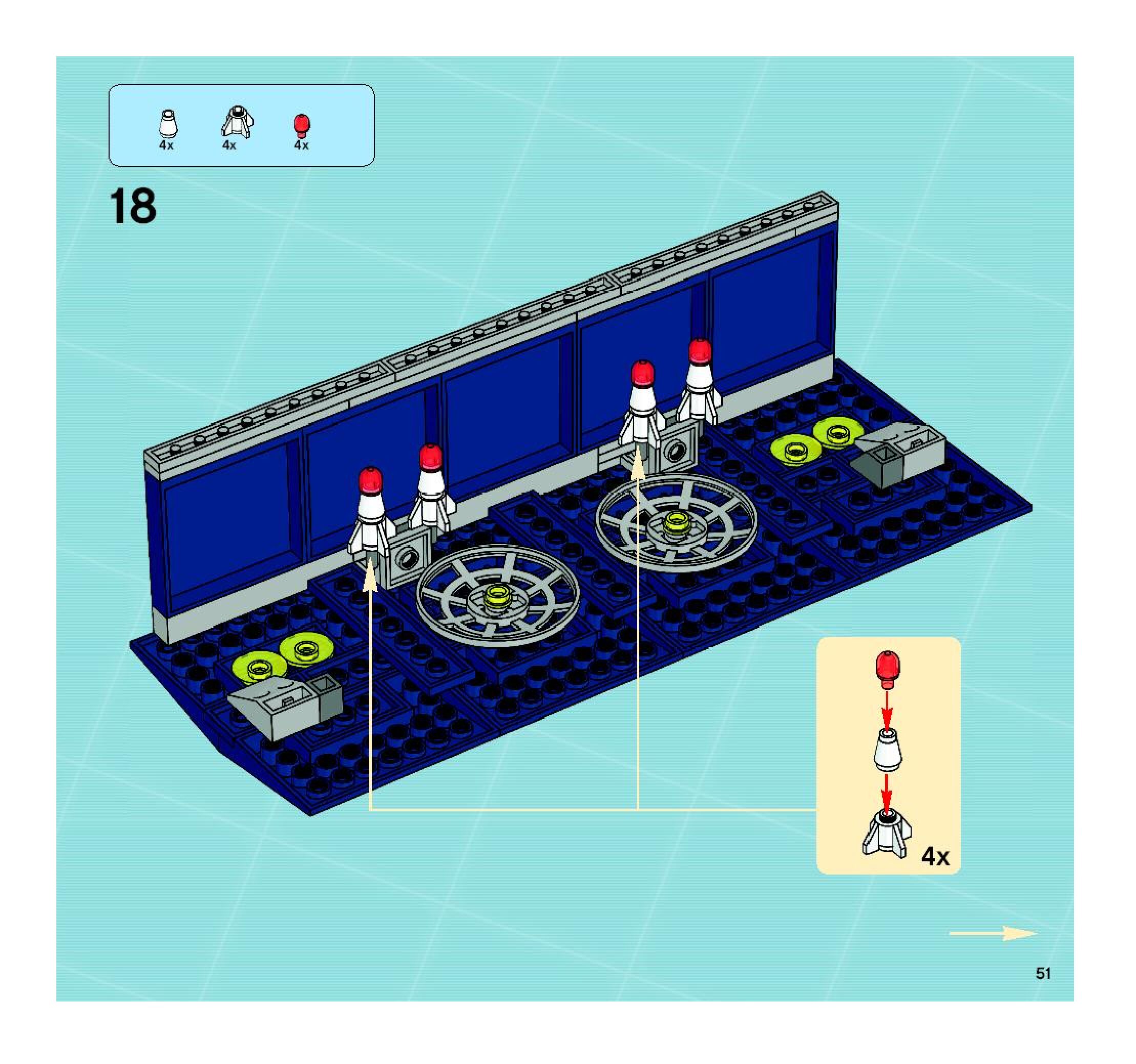 4x 4x 4x

18

4x

51