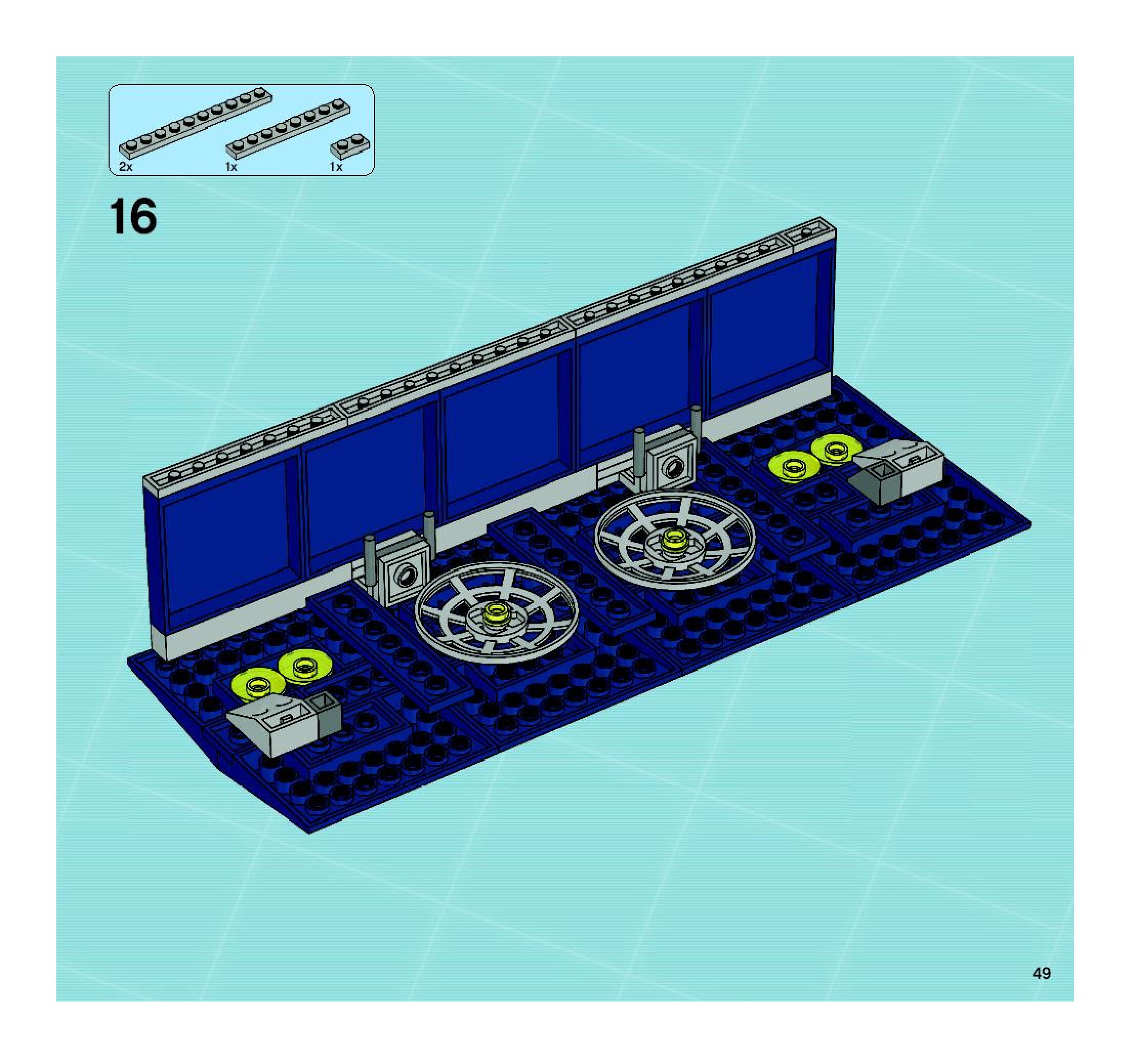 2x
1x
1x

16

49