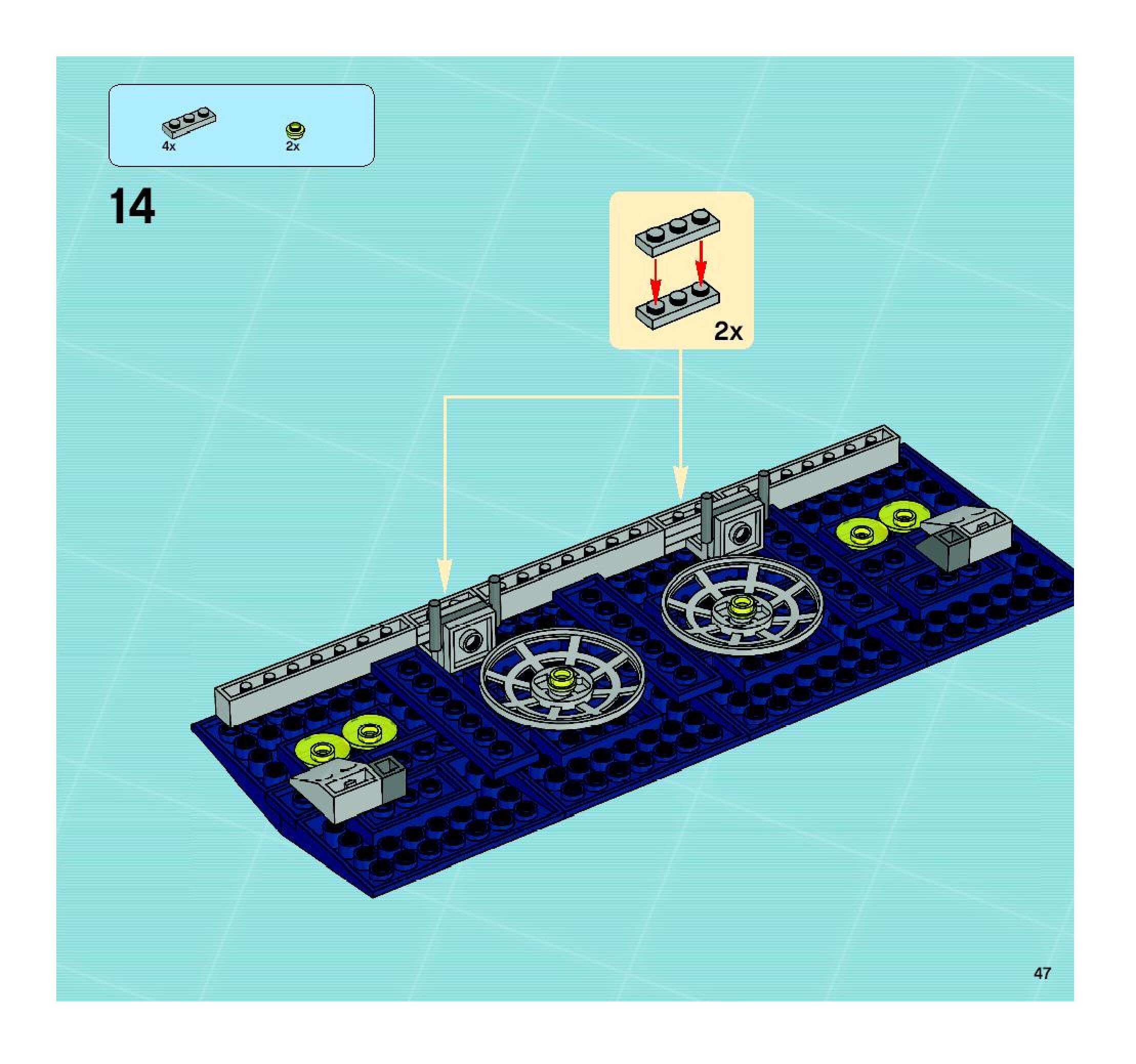 4x
2x

14

2x

47