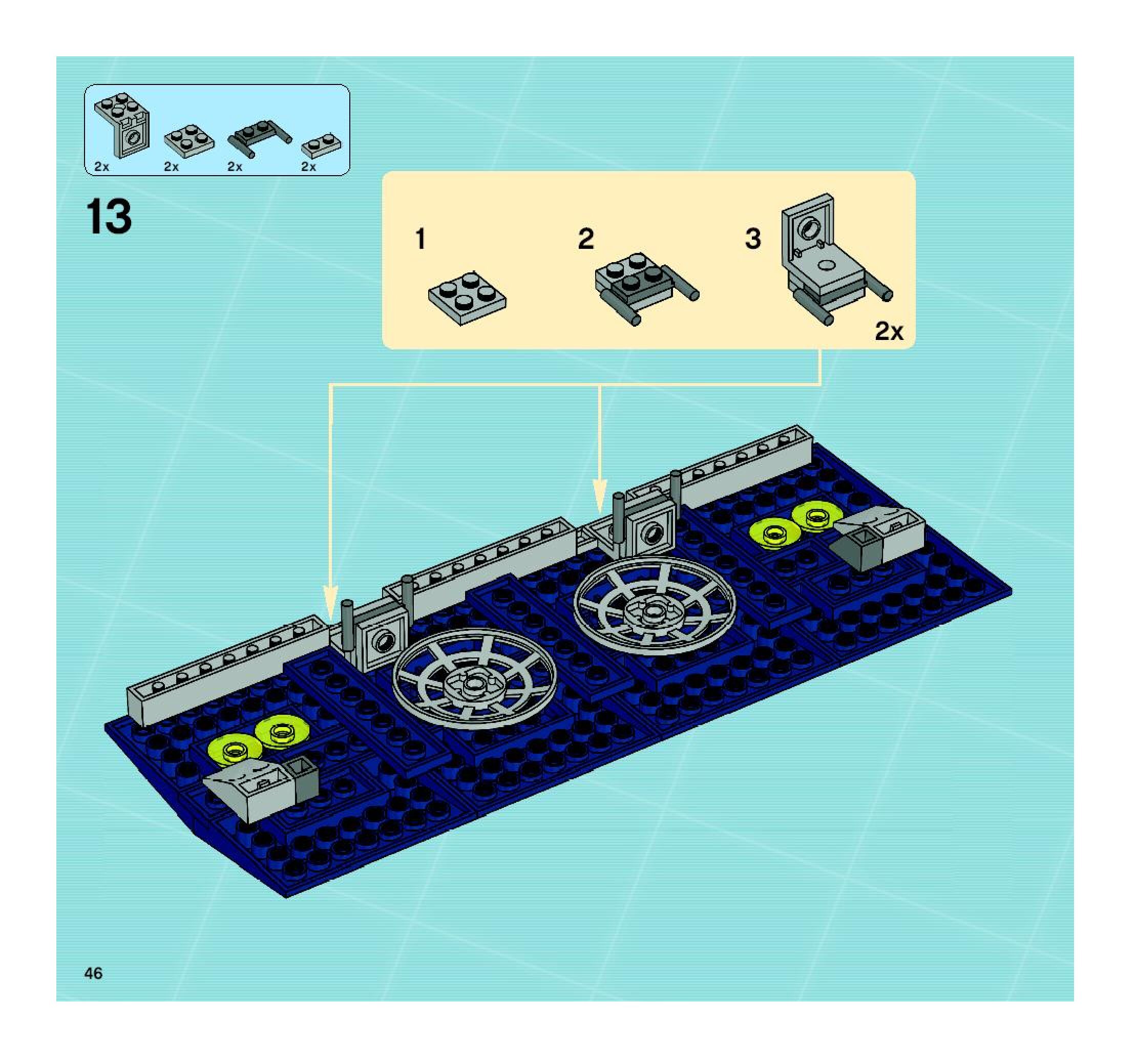 2x 2x 2x 2x

13

1

2

3

2x

46