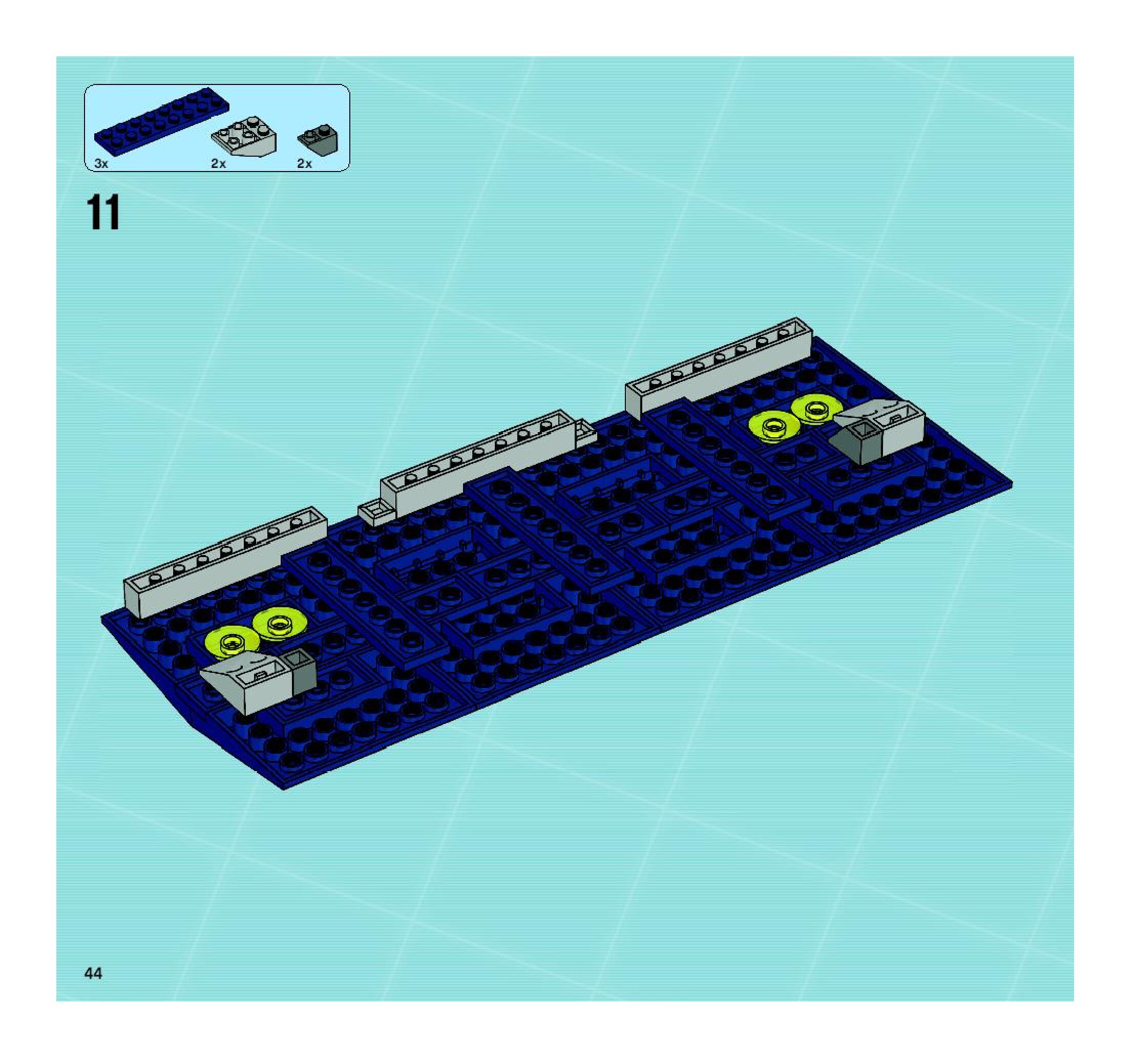 3x 2x 2x

11

44