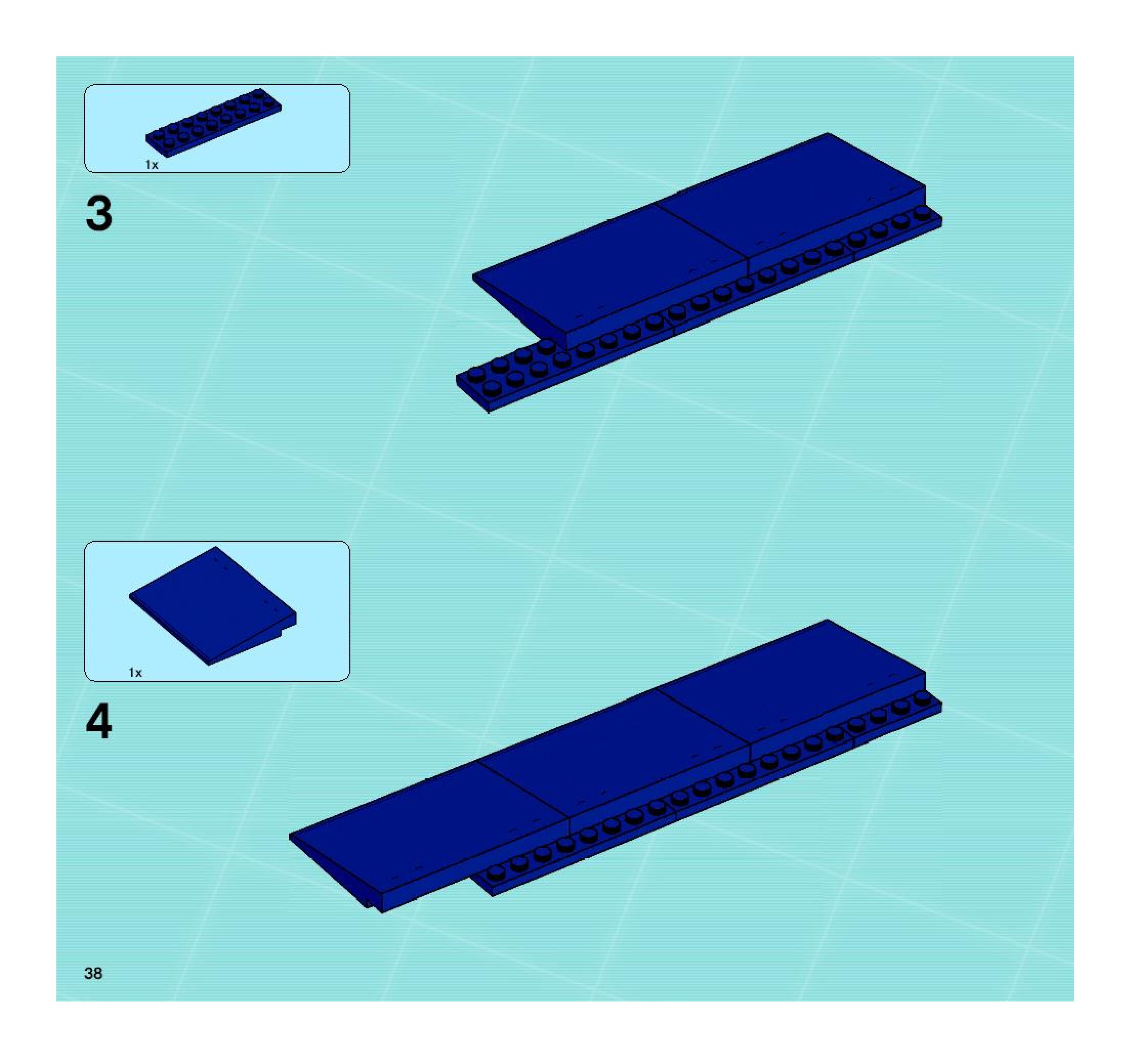 1x

3

1x

4

38