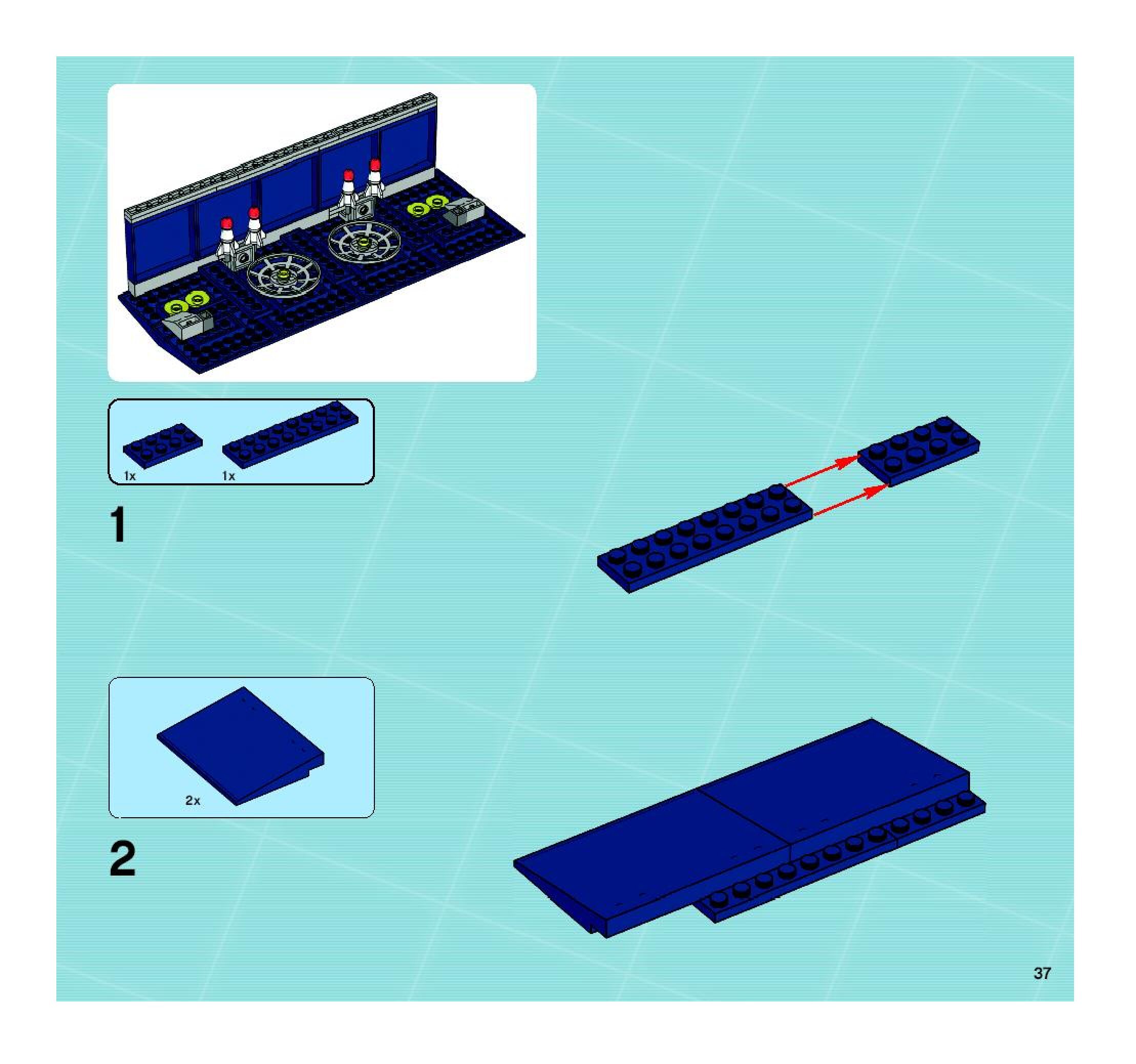 1x
1x

1

2x

2

37