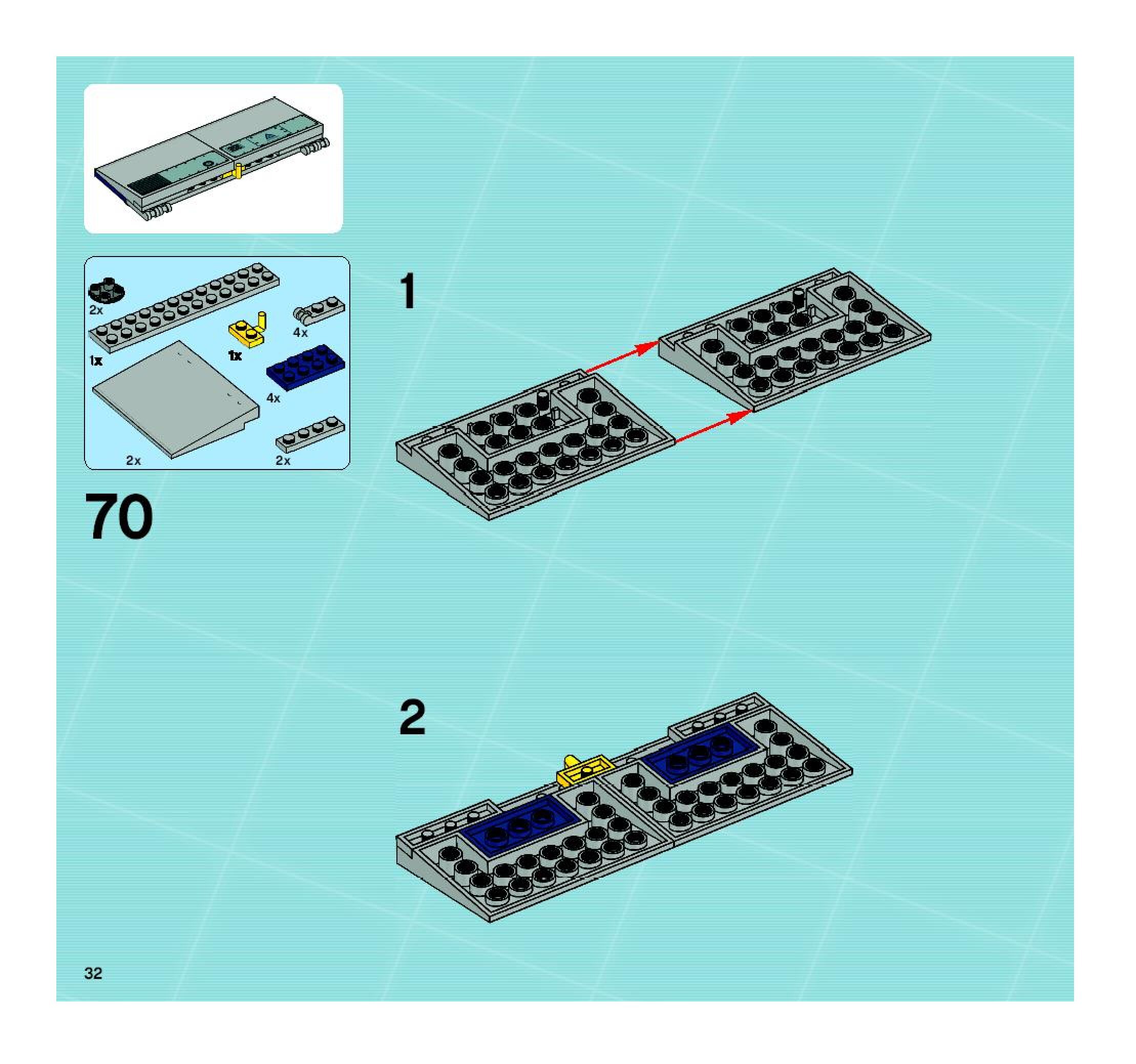 2x

4x

1x

1x

4x

2x

2x

70

1

2

32