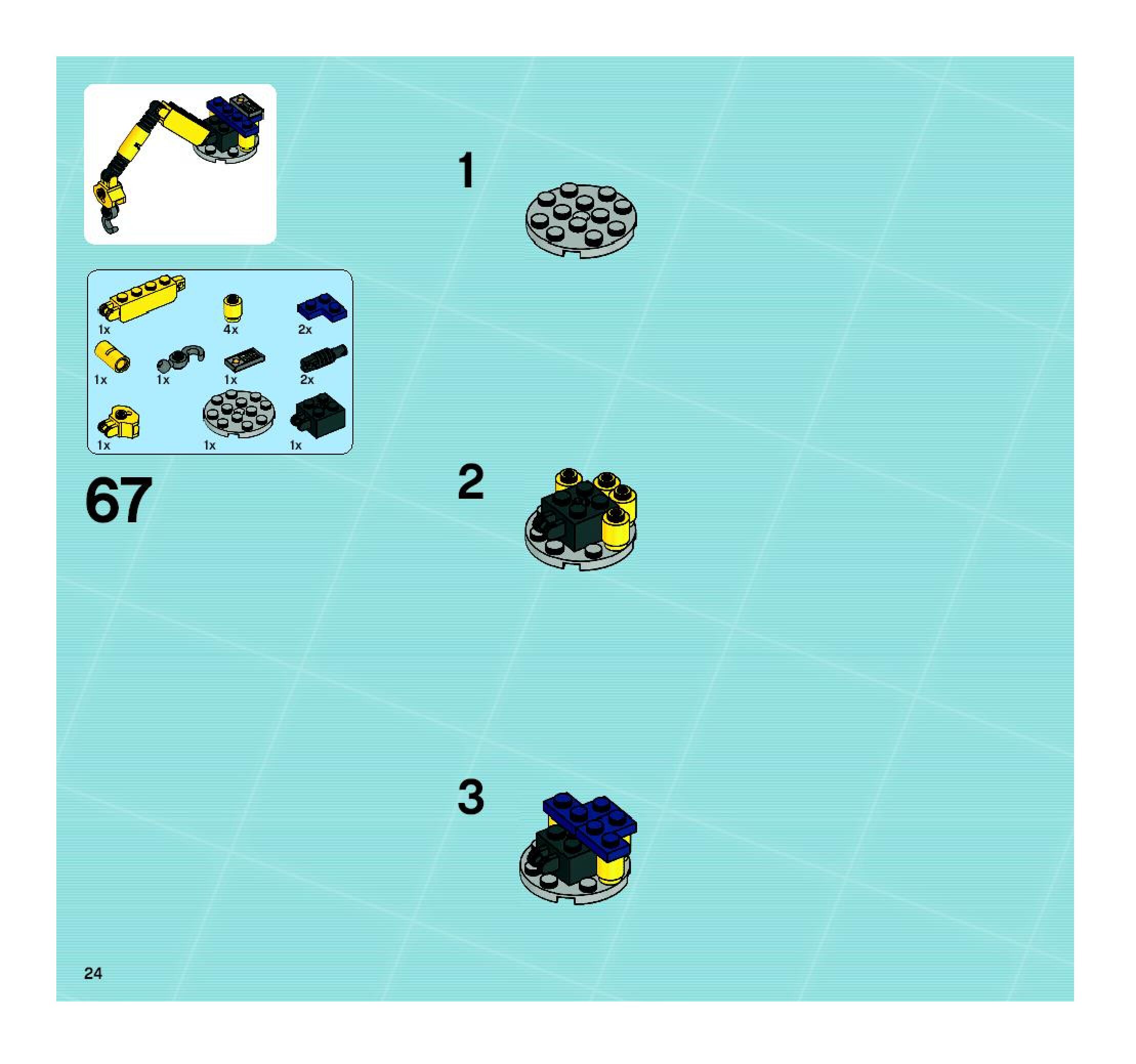 1x 4x 2x

1x 1x 1x 2x

1x 1x 1x

67

1

2

3

24