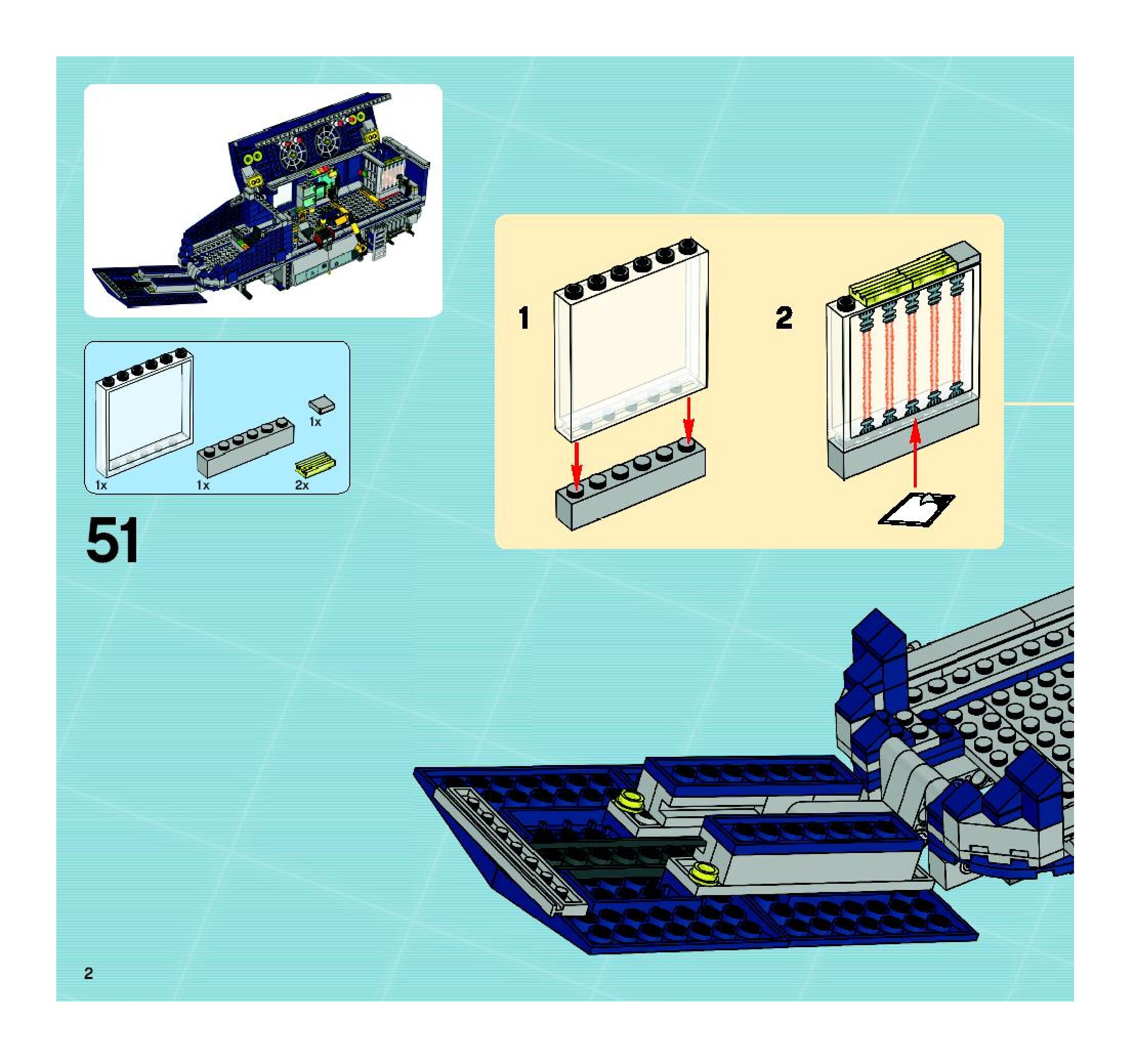 1x
1x
1x
2x

51

1

2

2