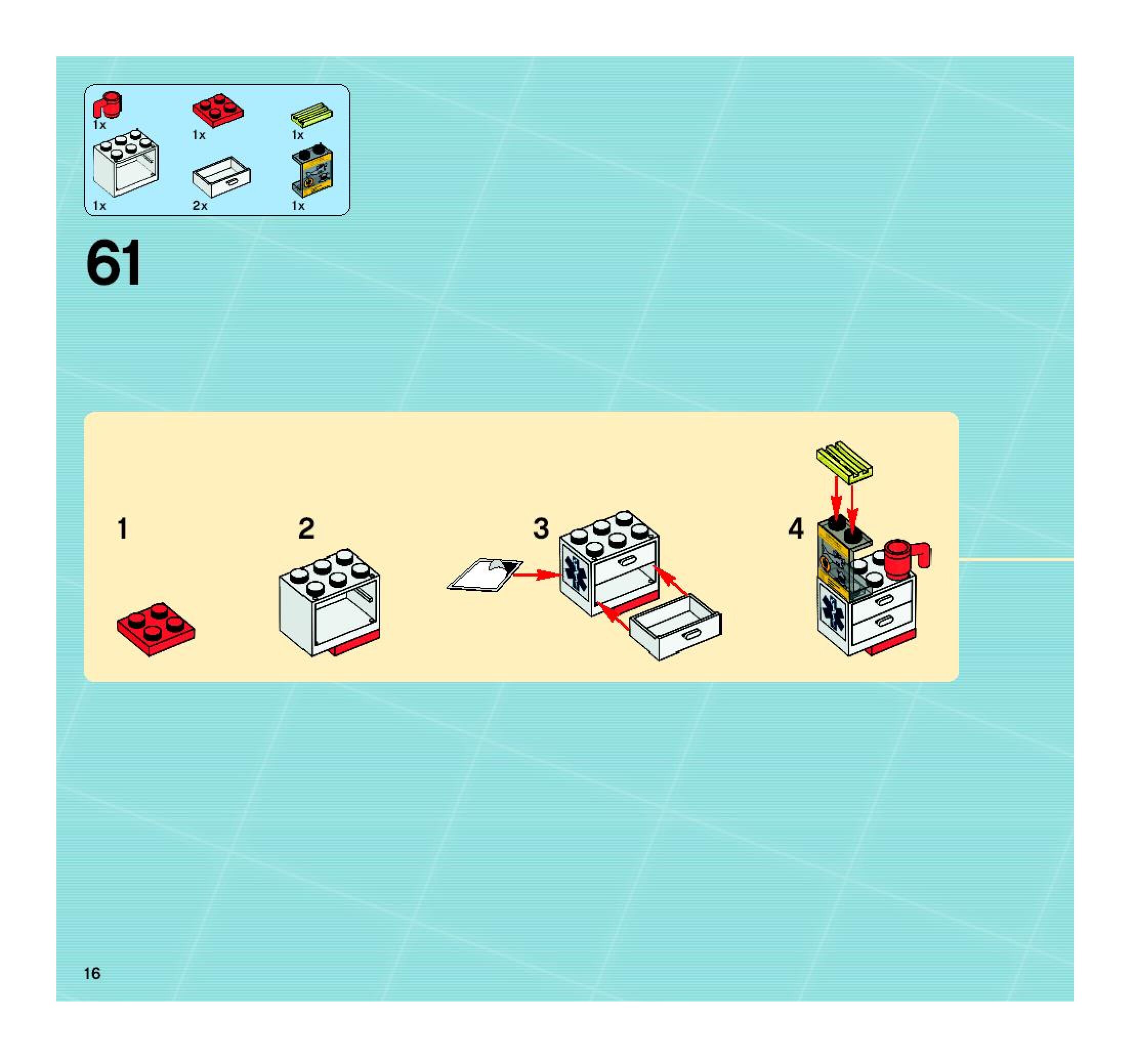 1x
1x
1x
1x
2x
1x

61

1

2

3

4

16