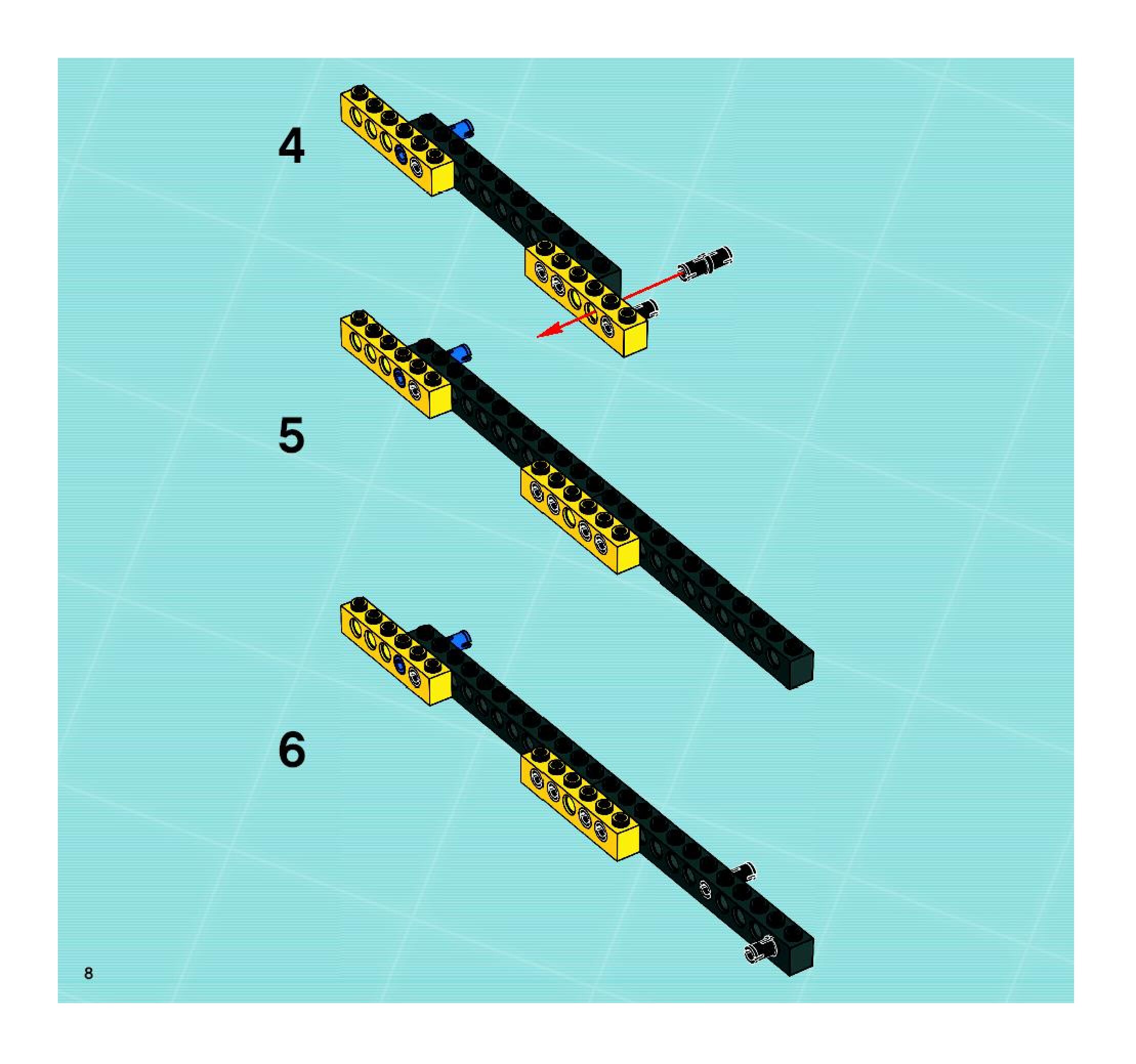 4

5

6

8