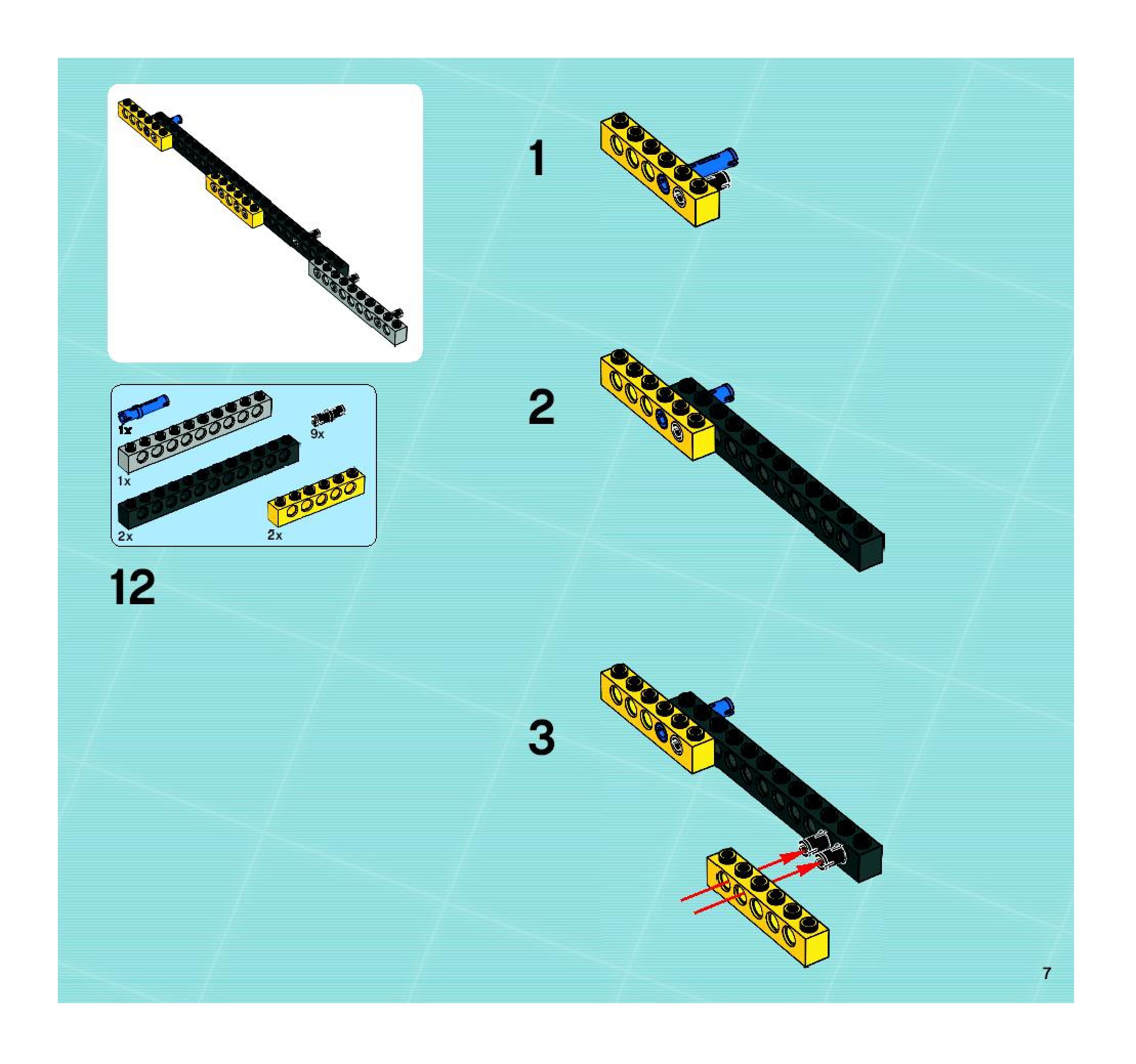 1x

9x

1x

2x

2x

12

1

2

3

7