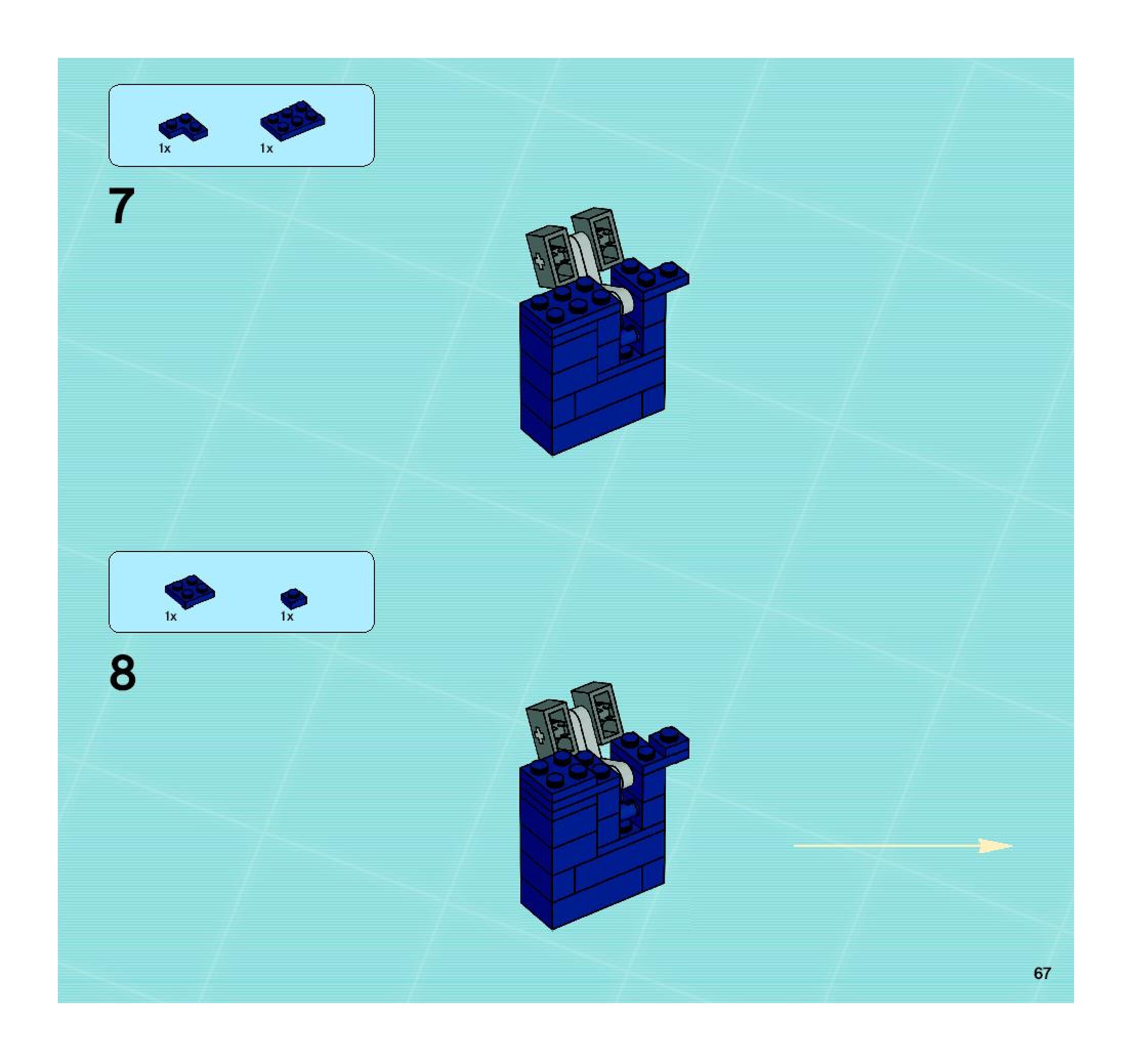 1x 1x

7

1x 1x

8

67