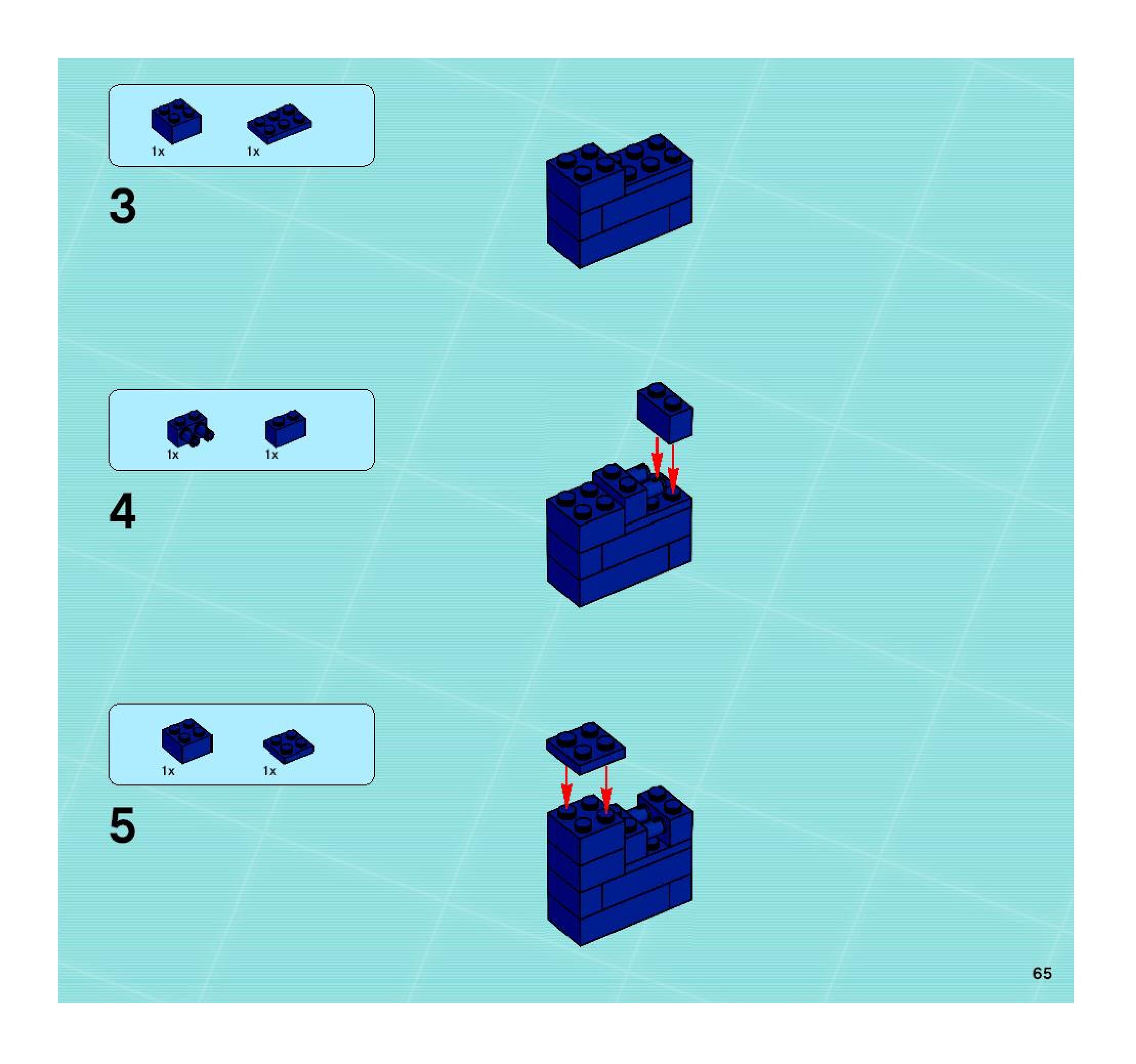 1x 1x

3

1x 1x

4

1x 1x

5

65