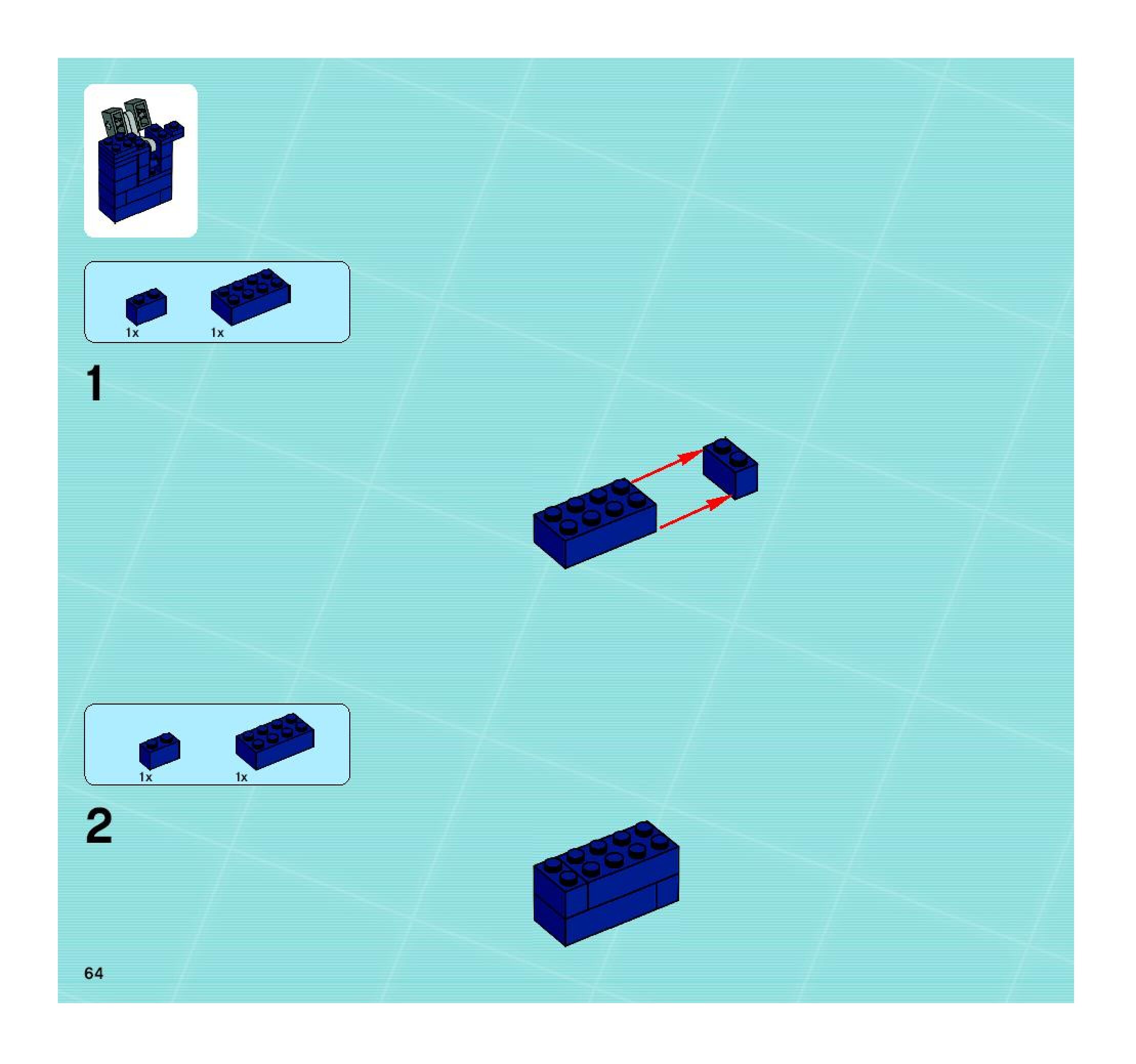 1x 1x

1

1x 1x

2

64