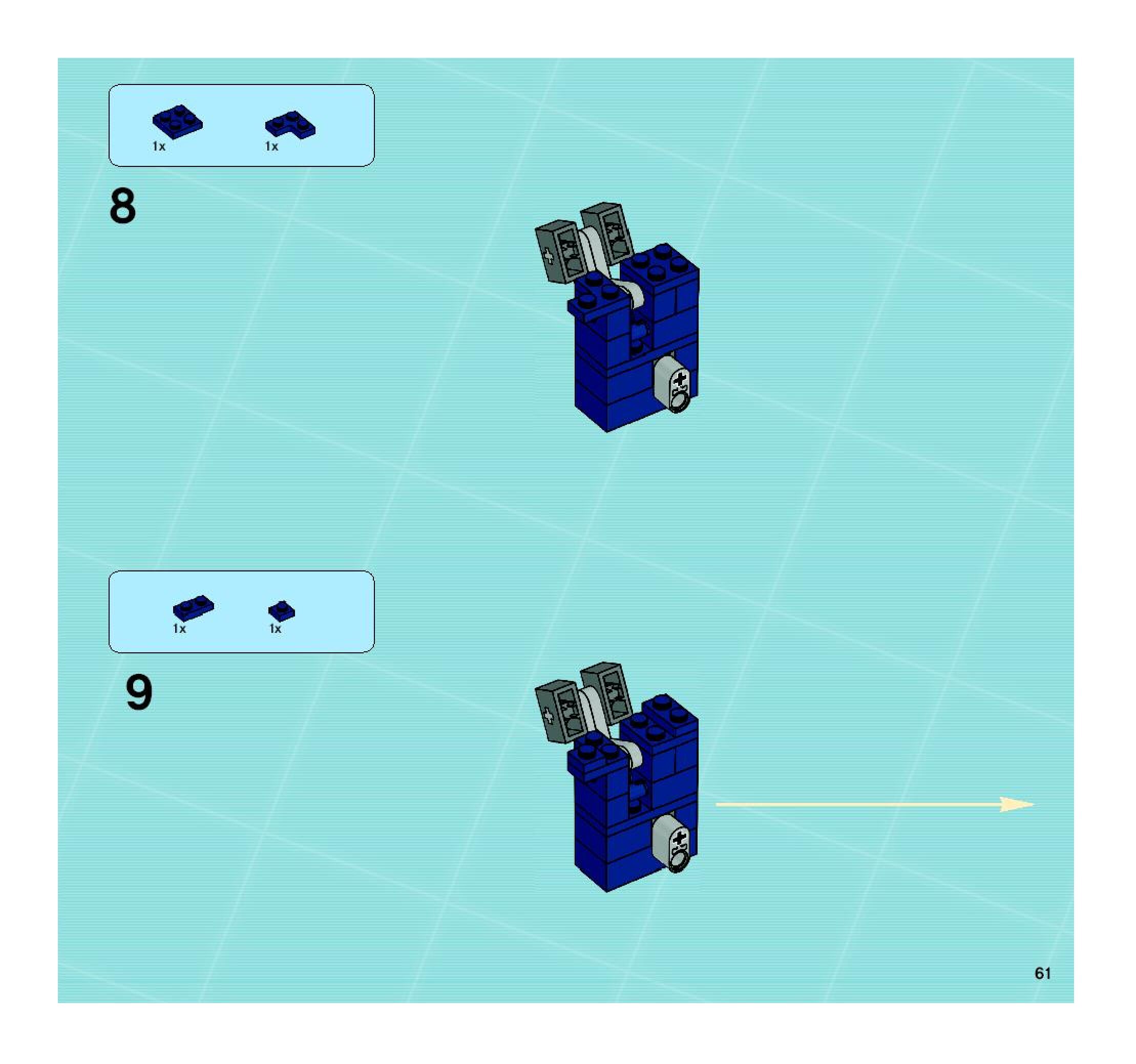 1x 1x

8

1x 1x

9

61