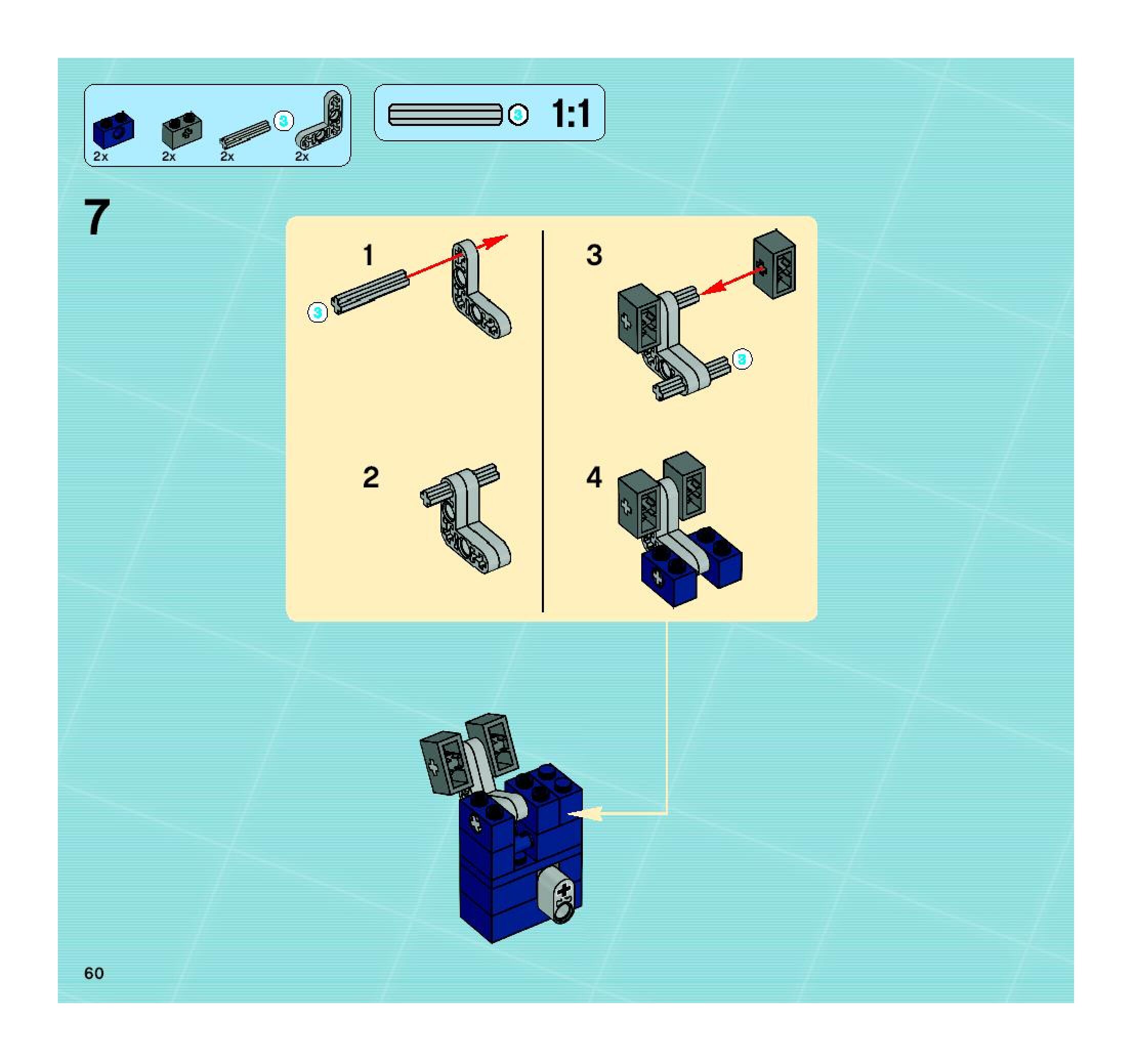 2x
2x
3
2x
2x

3 1:1

7

1
3

3
3

2

4

60