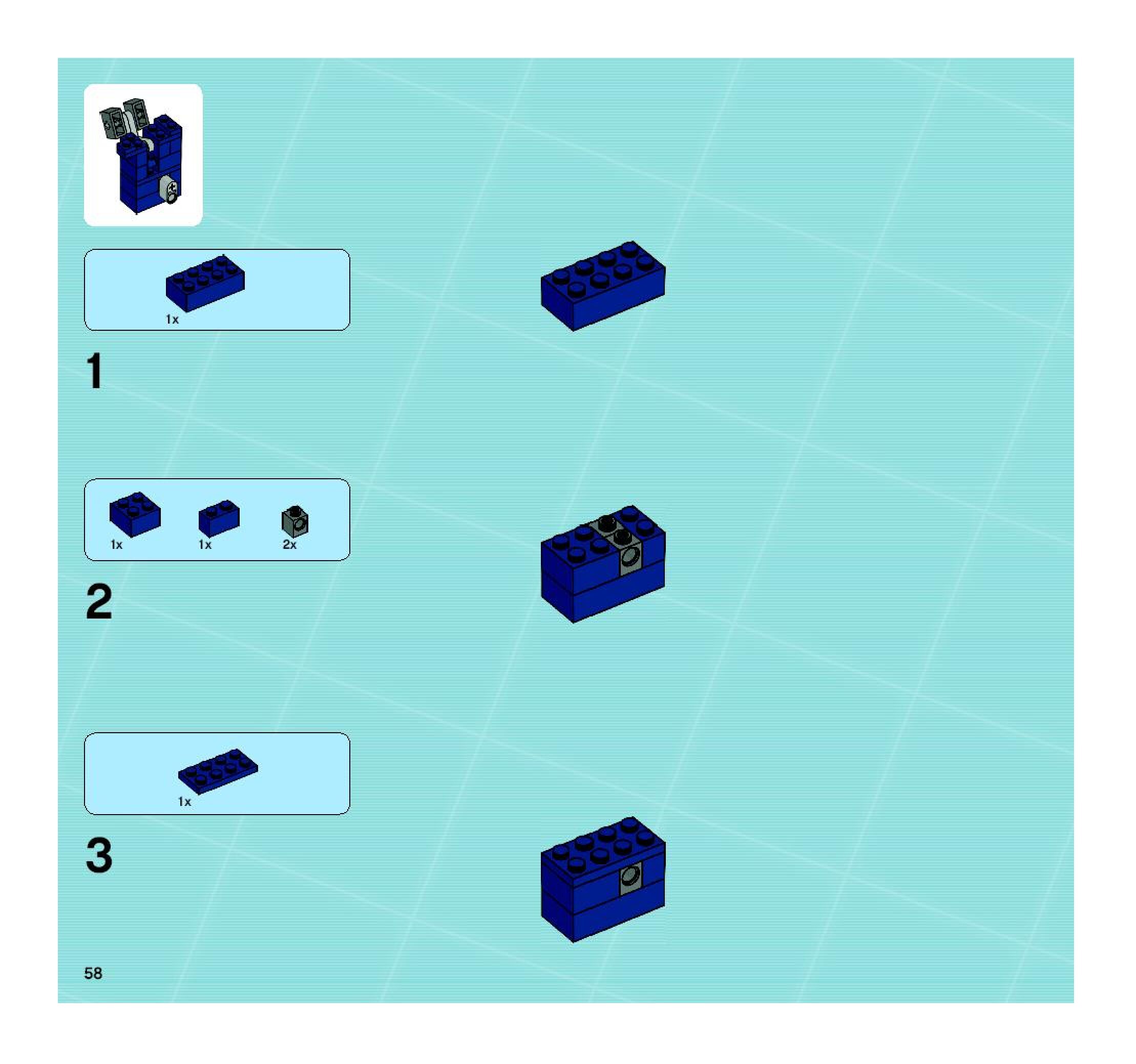 1x

1

1x 1x 2x

2

1x

3

58