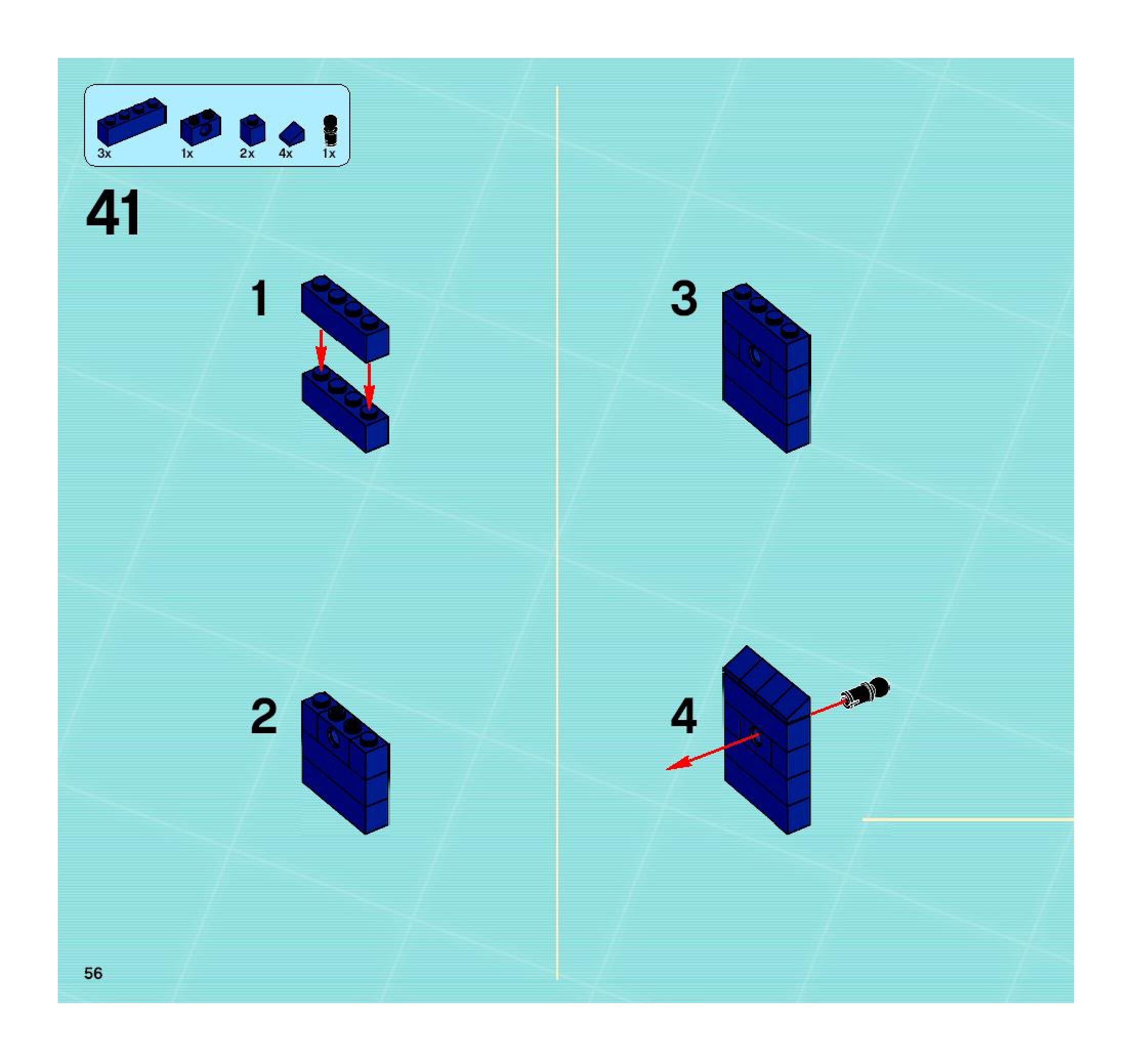 3x 1x 2x 4x 1x

41

1

2

3

4

56