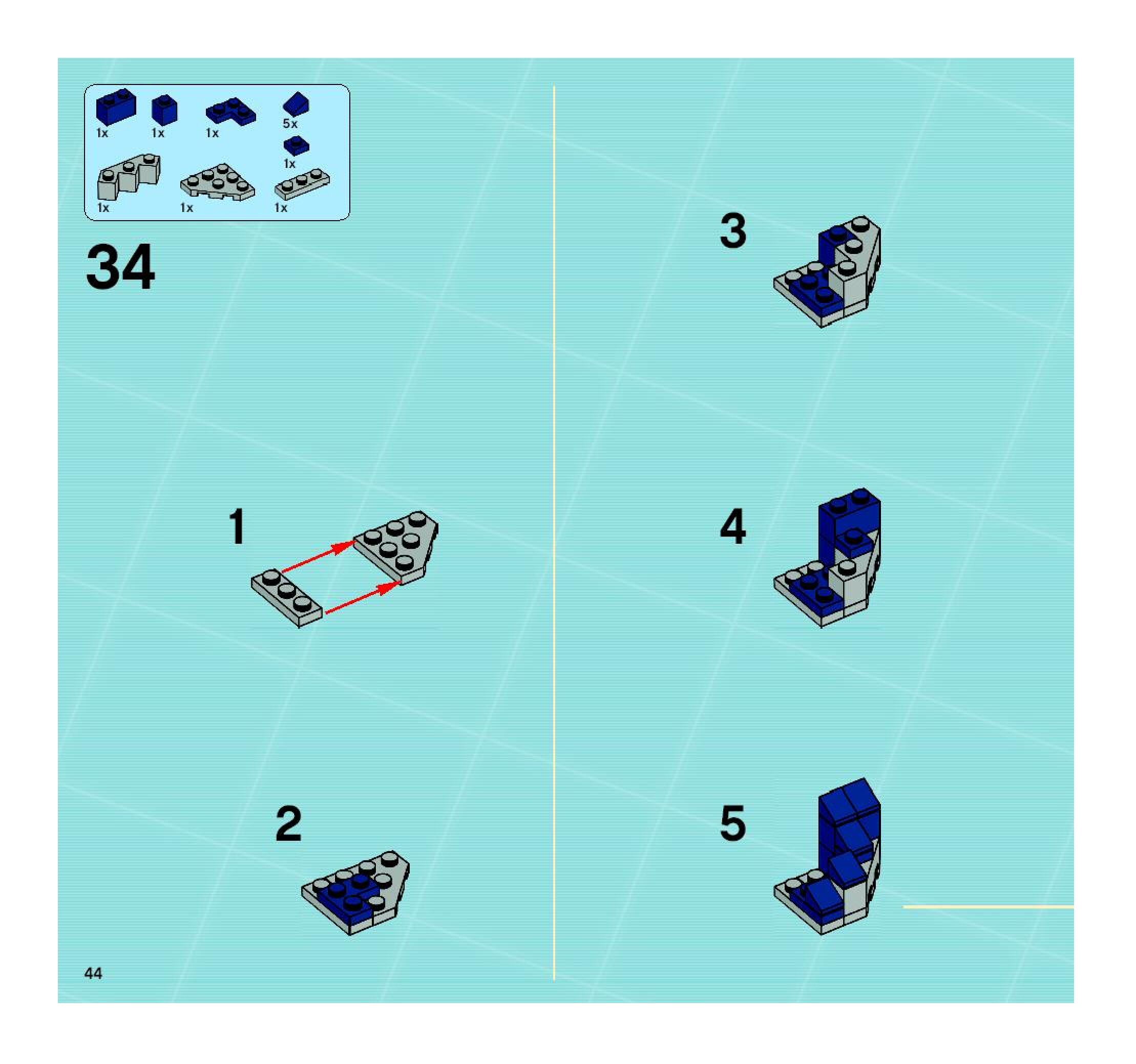 1x 1x 1x 5x

1x

1x 1x 1x

34

1

2

3

4

5

44