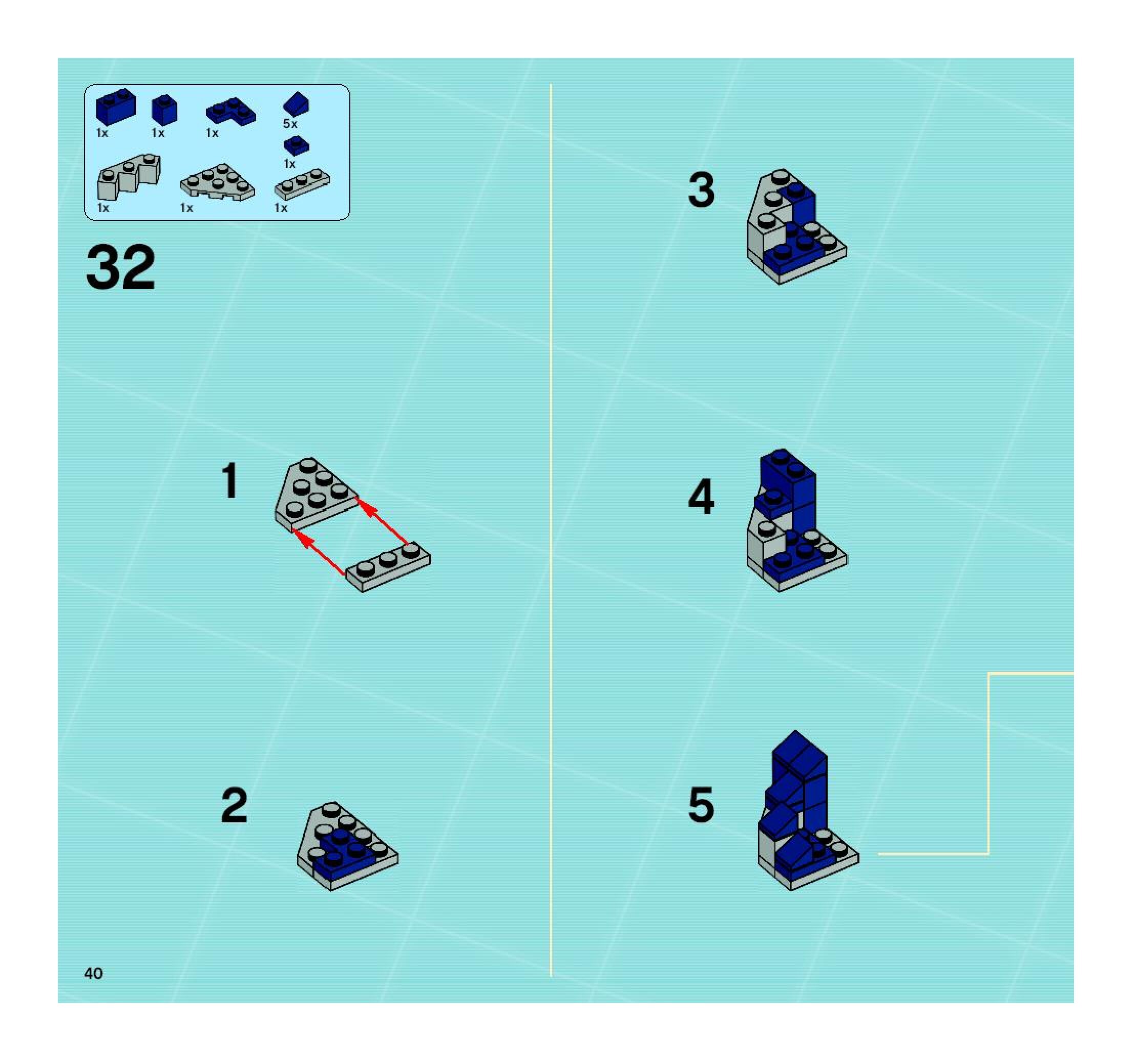 1x 1x 1x 5x

1x

1x 1x 1x

32

1

2

3

4

5

40