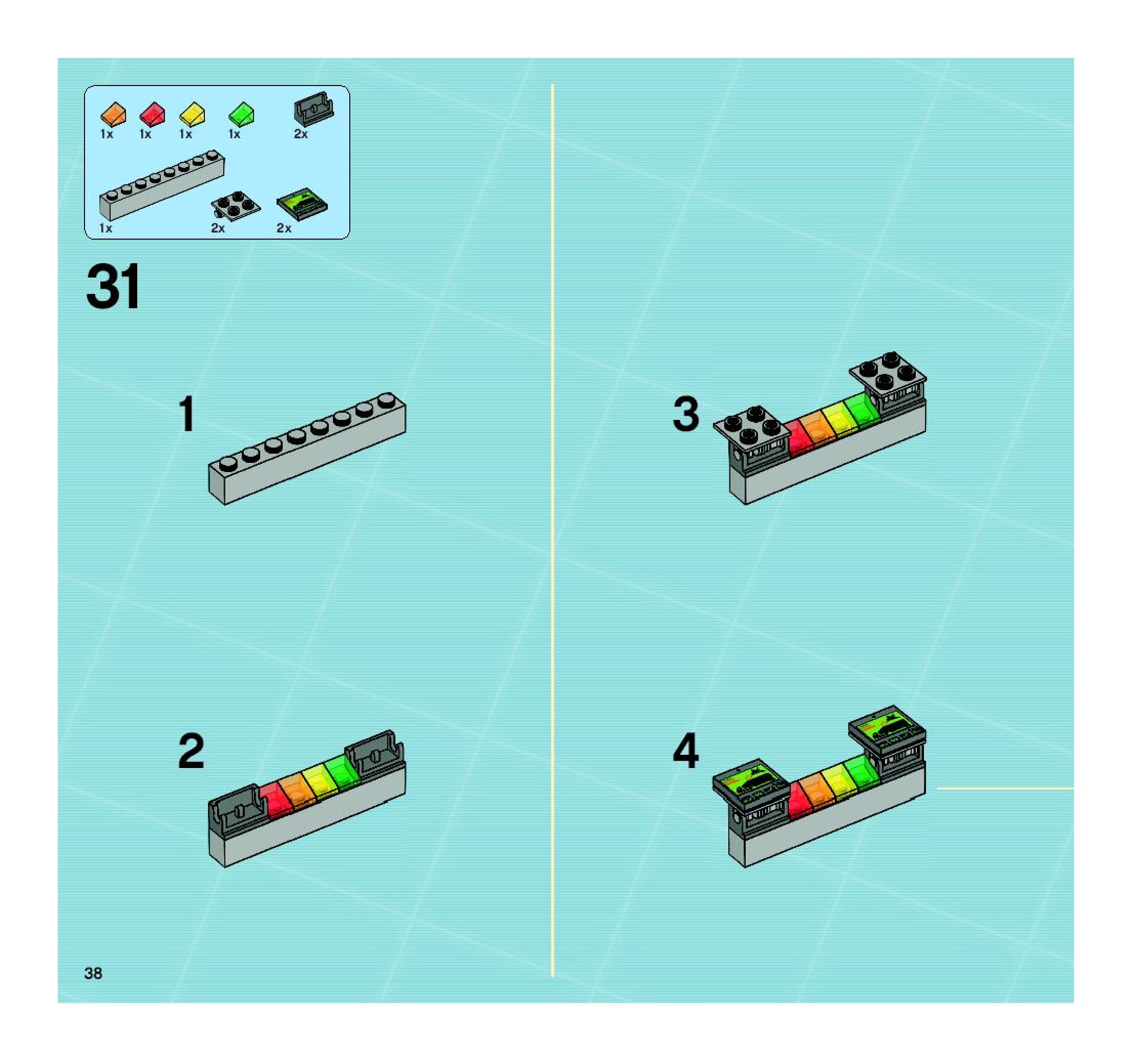 1x 1x 1x 1x 2x

1x 2x 2x

31

1

2

3

4

38