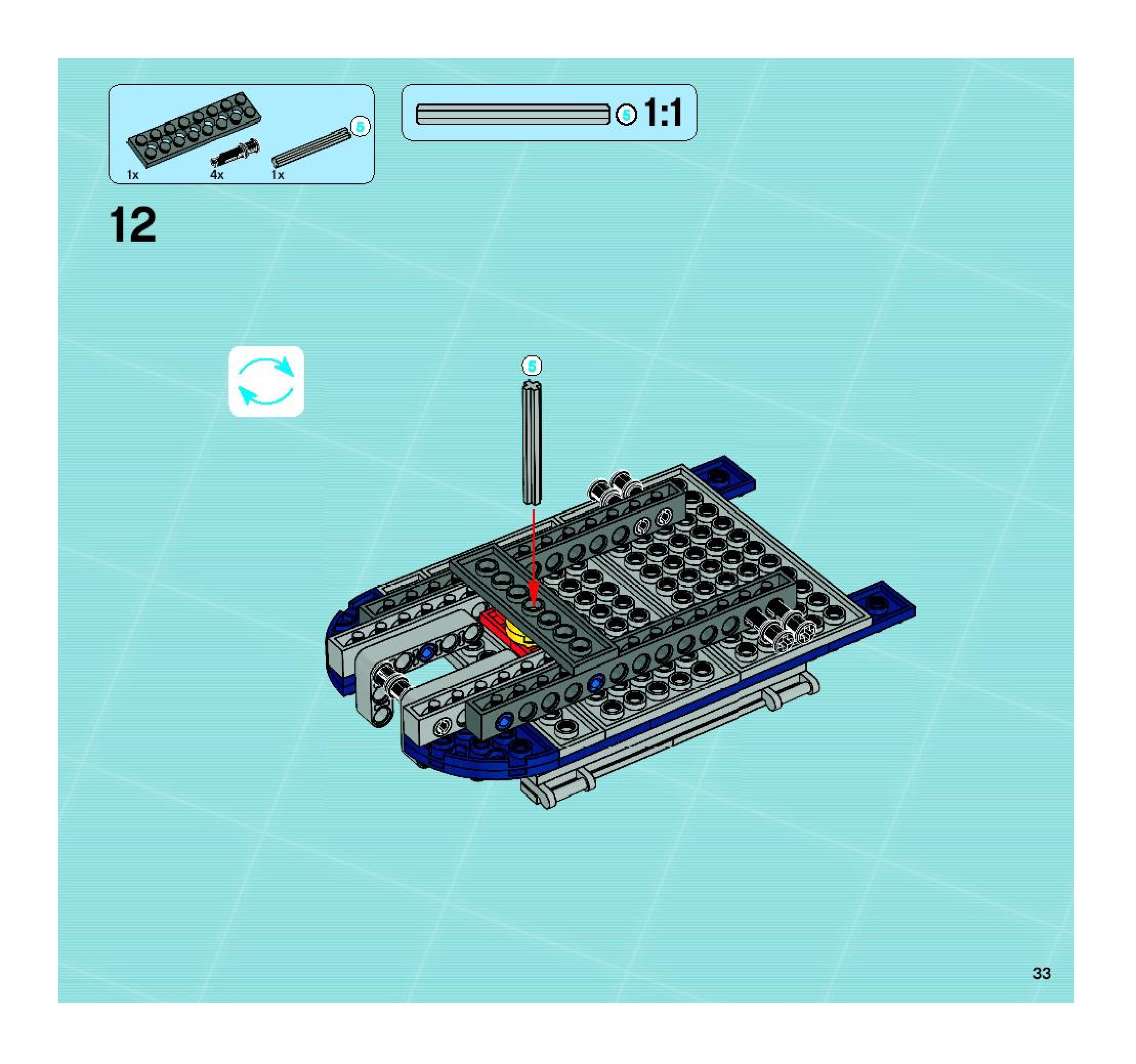 5
1x
4x
1x

5 1:1

12

5

33