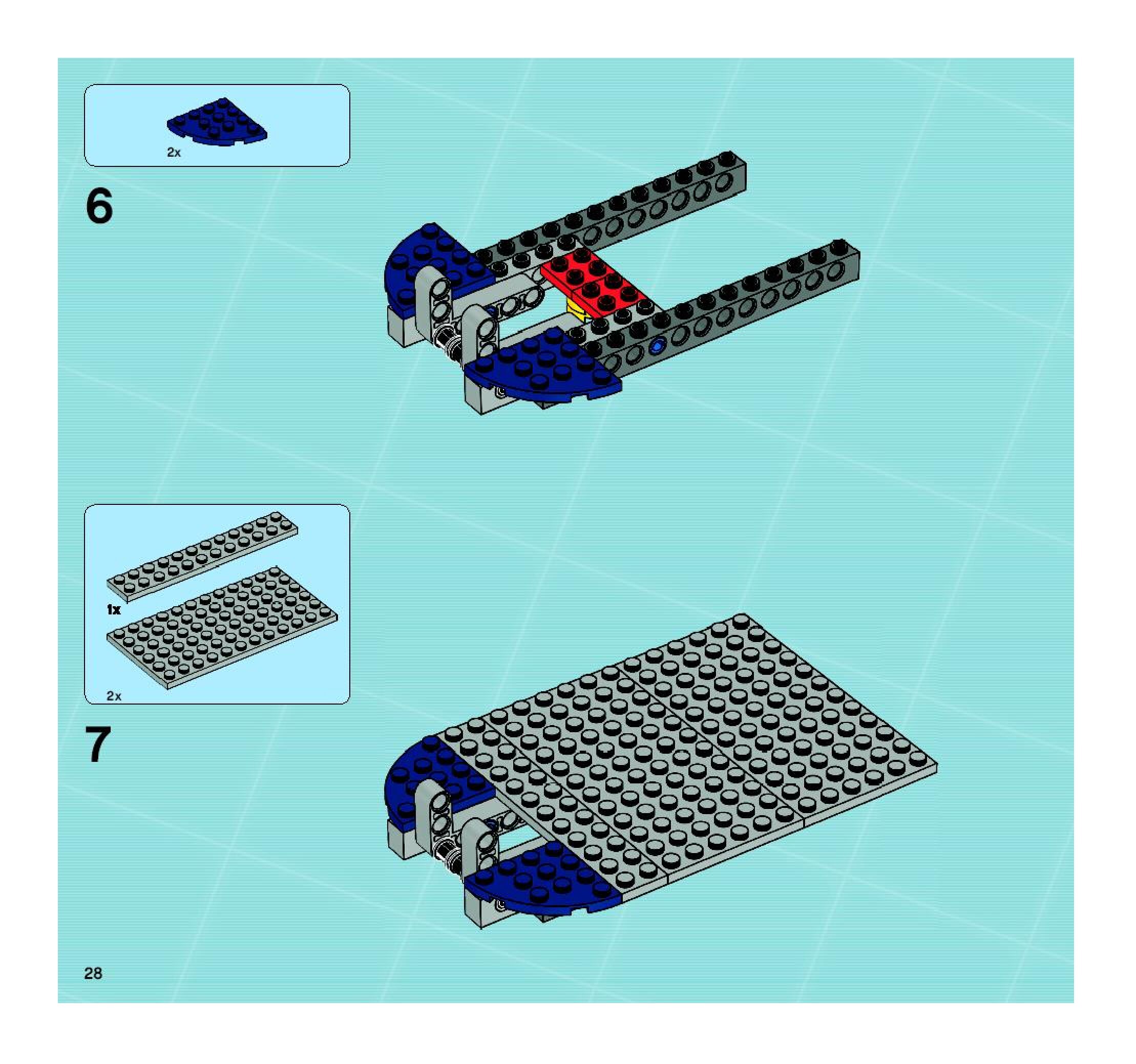 2x

6

1x

2x

7

28