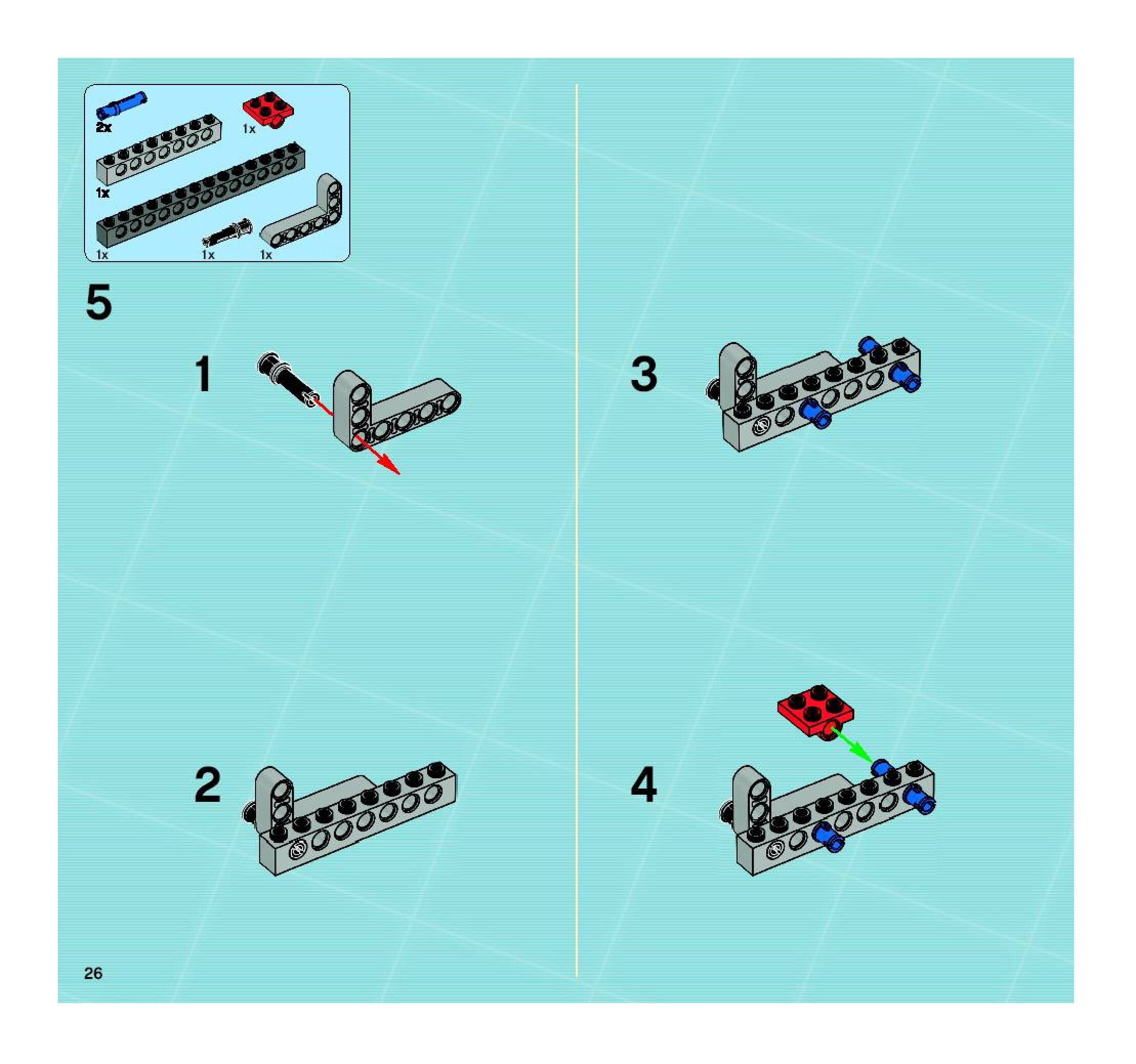 2x
1x
1x
1x
1x
1x

5

1

2

3

4

26