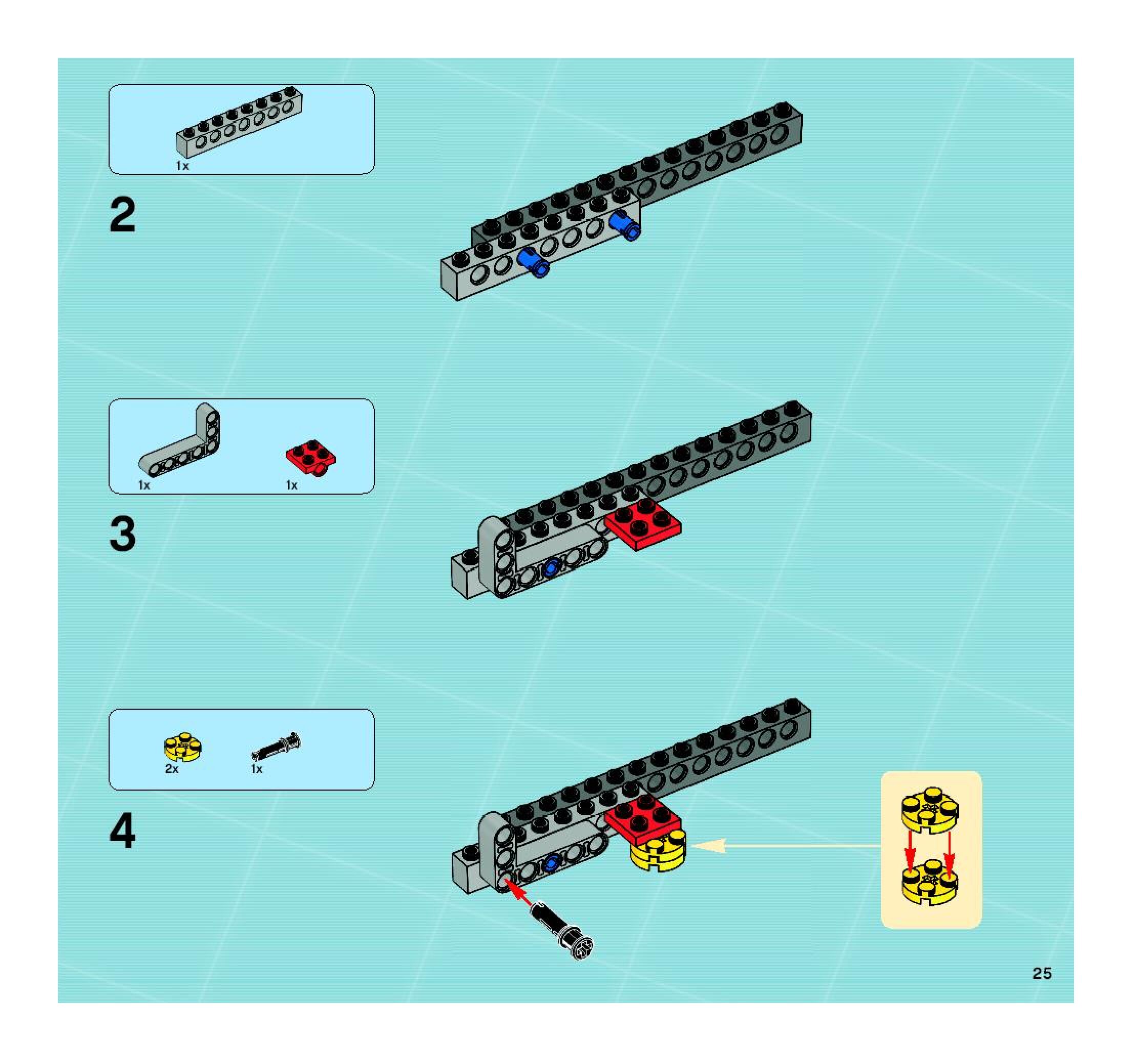 1x

2

1x

1x

3

2x

1x

4

25