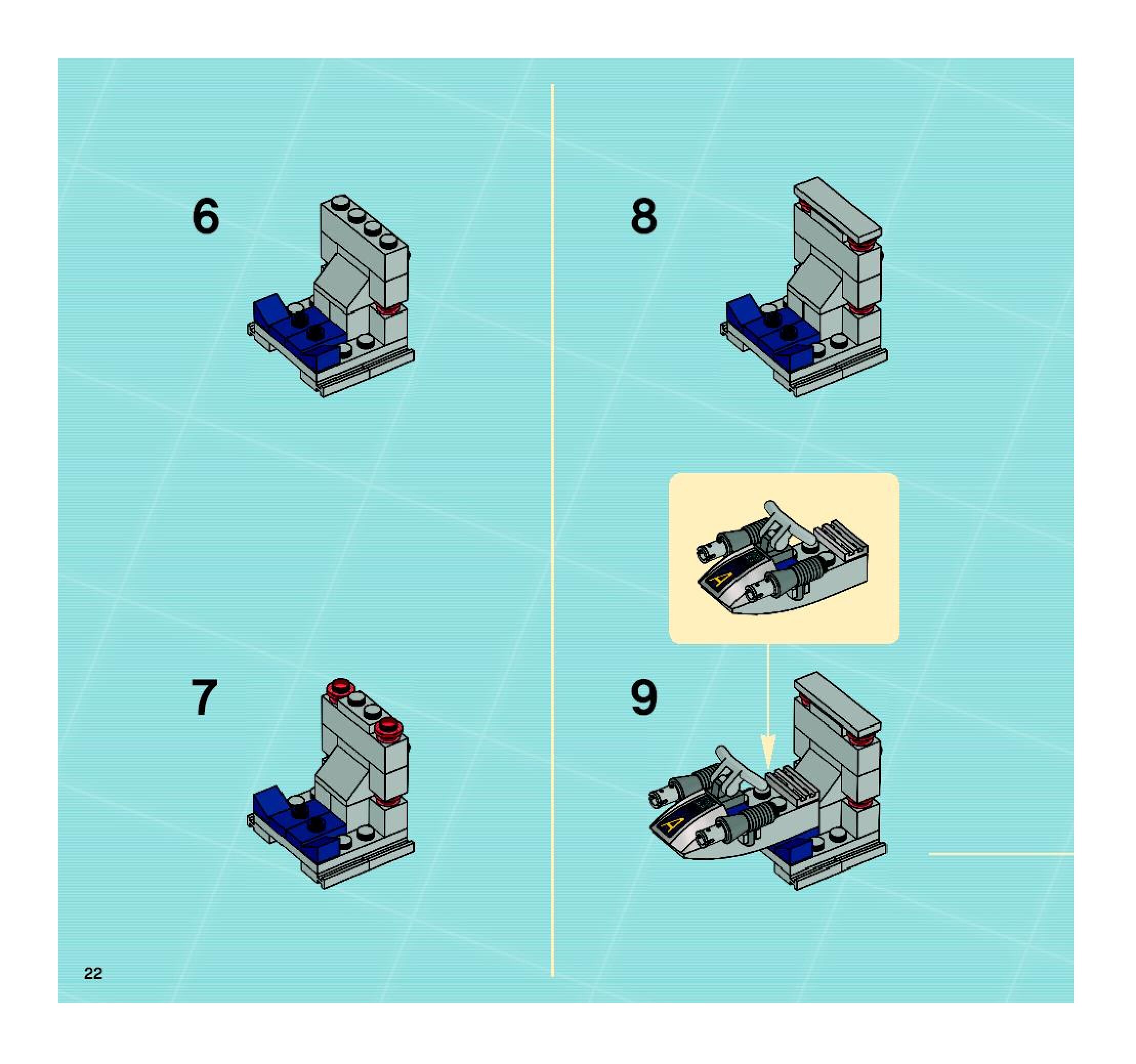 6

7

8

9

22