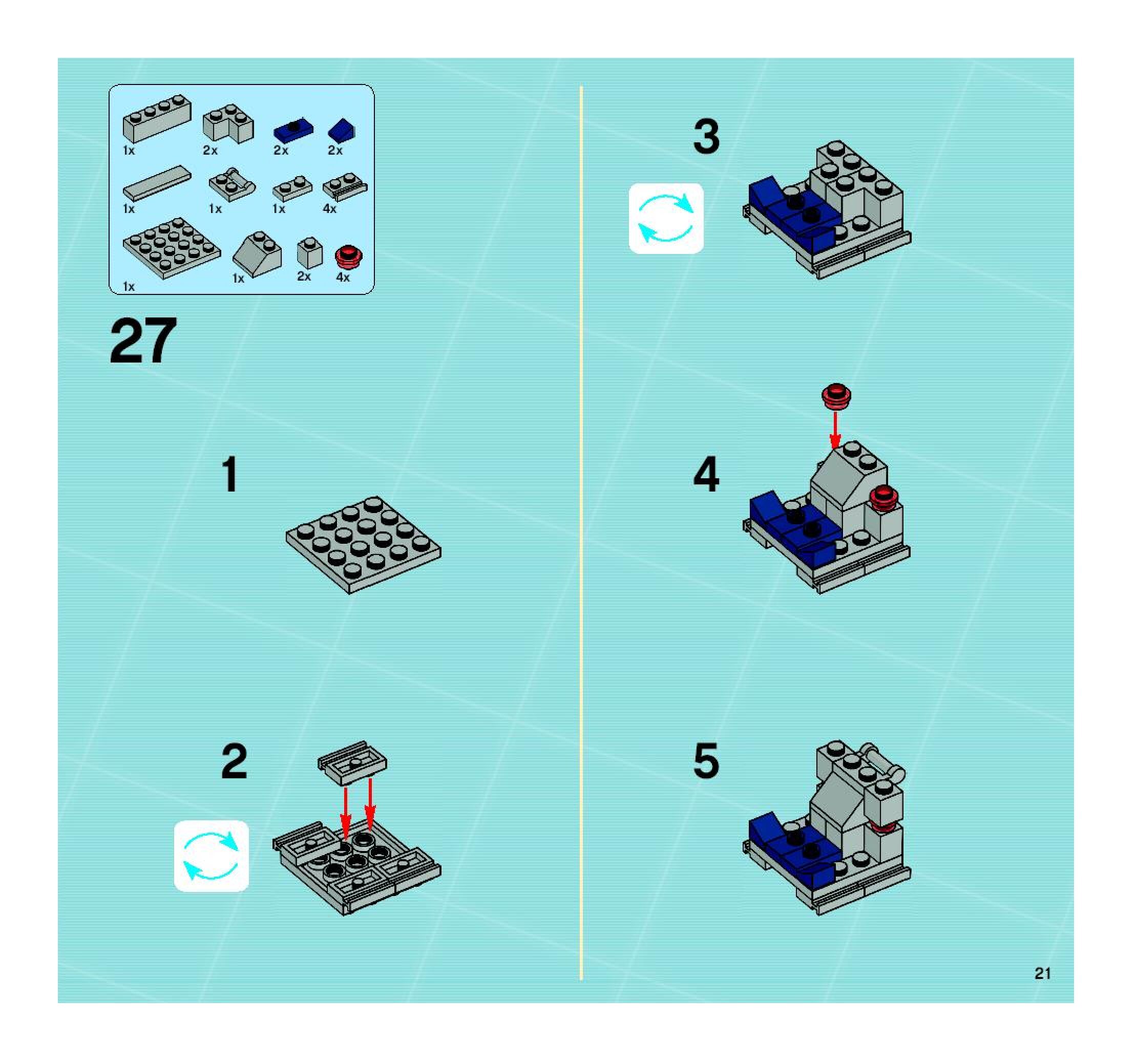 1x 2x 2x 2x

1x 1x 1x 4x

1x 1x 2x 4x

27

1

2

3

4

5

21