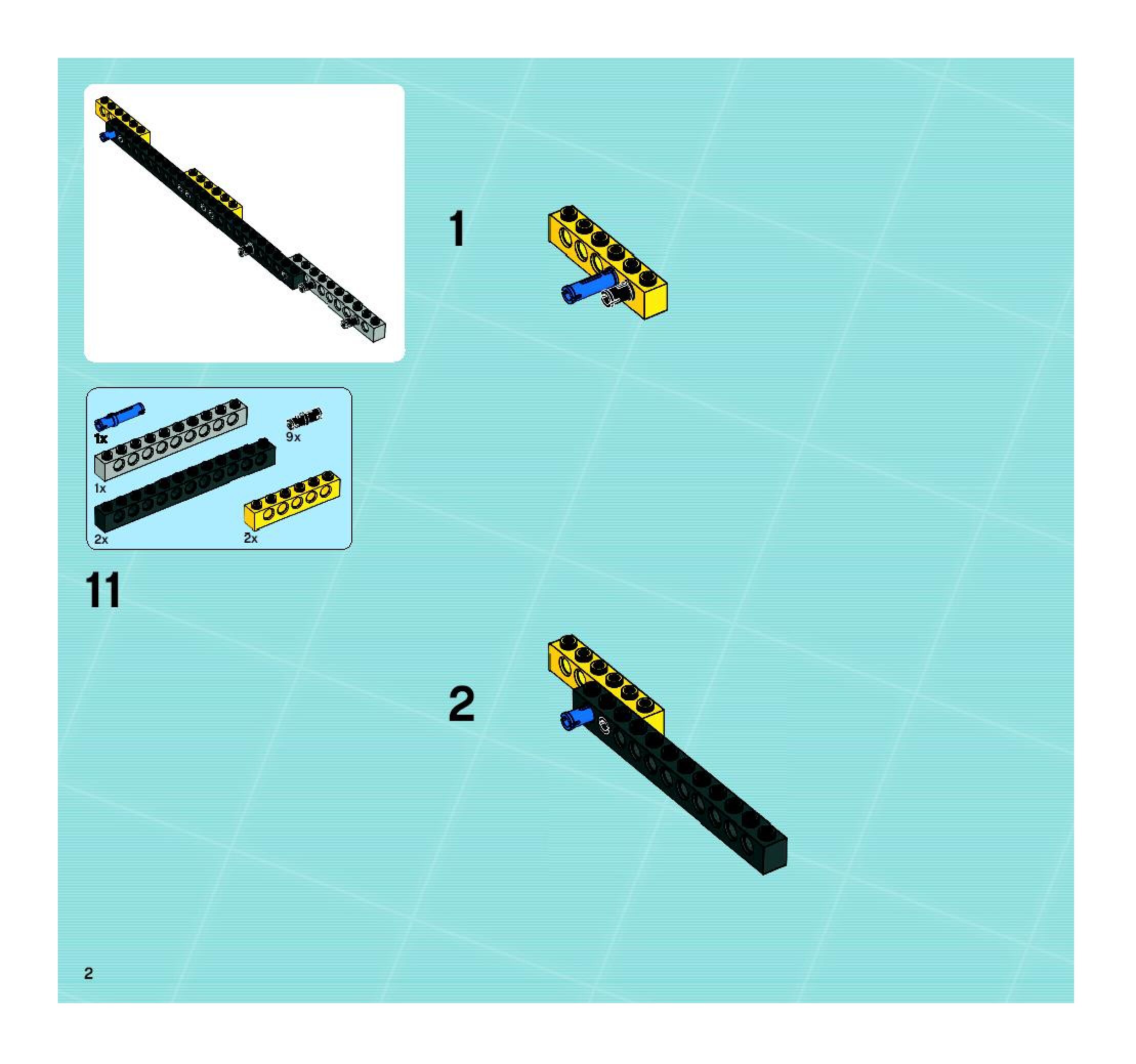 1x
9x
1x
2x
2x

11

1

2

2