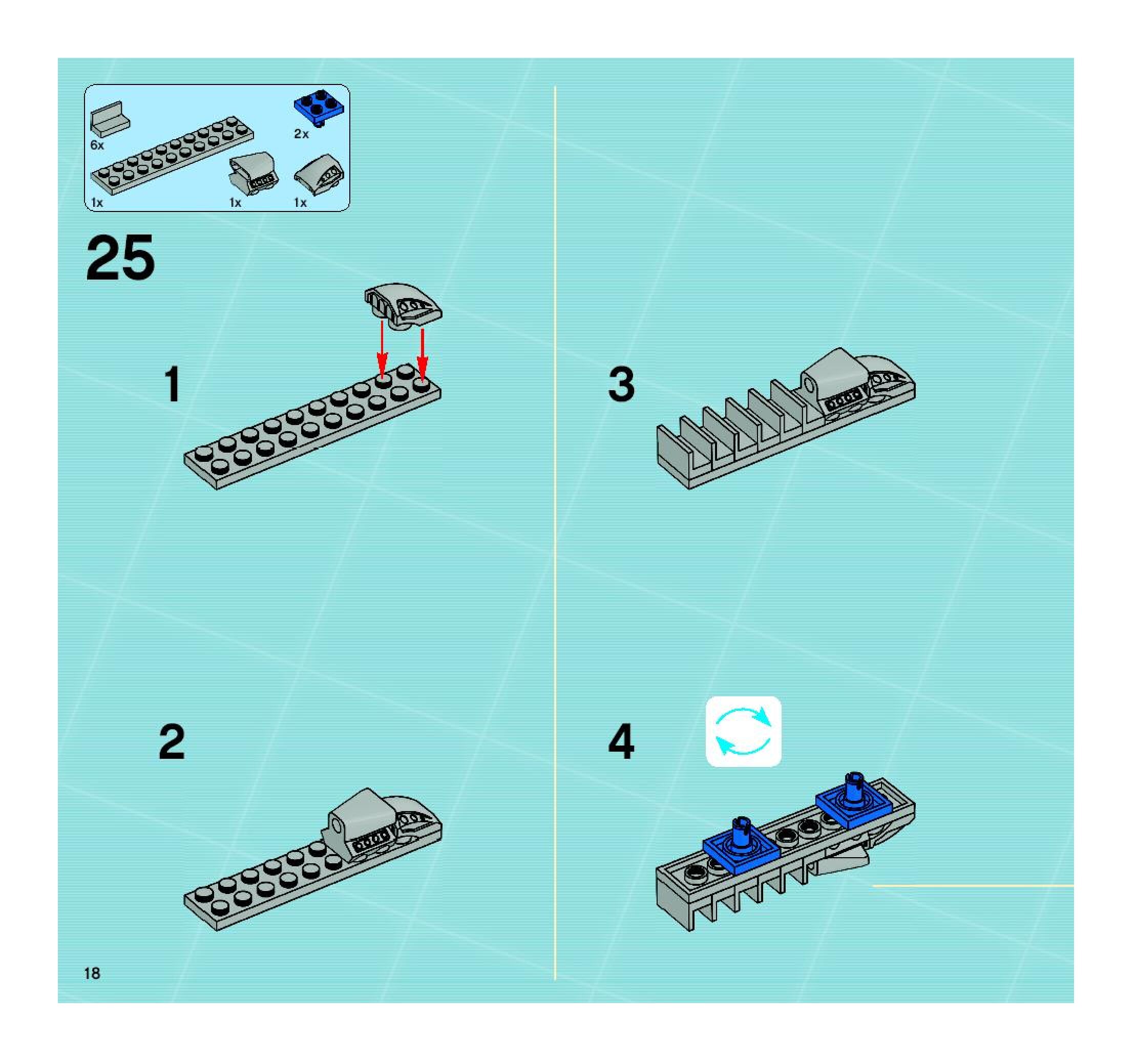 6x
2x
1x
1x
1x

25

1

2

3

4

18