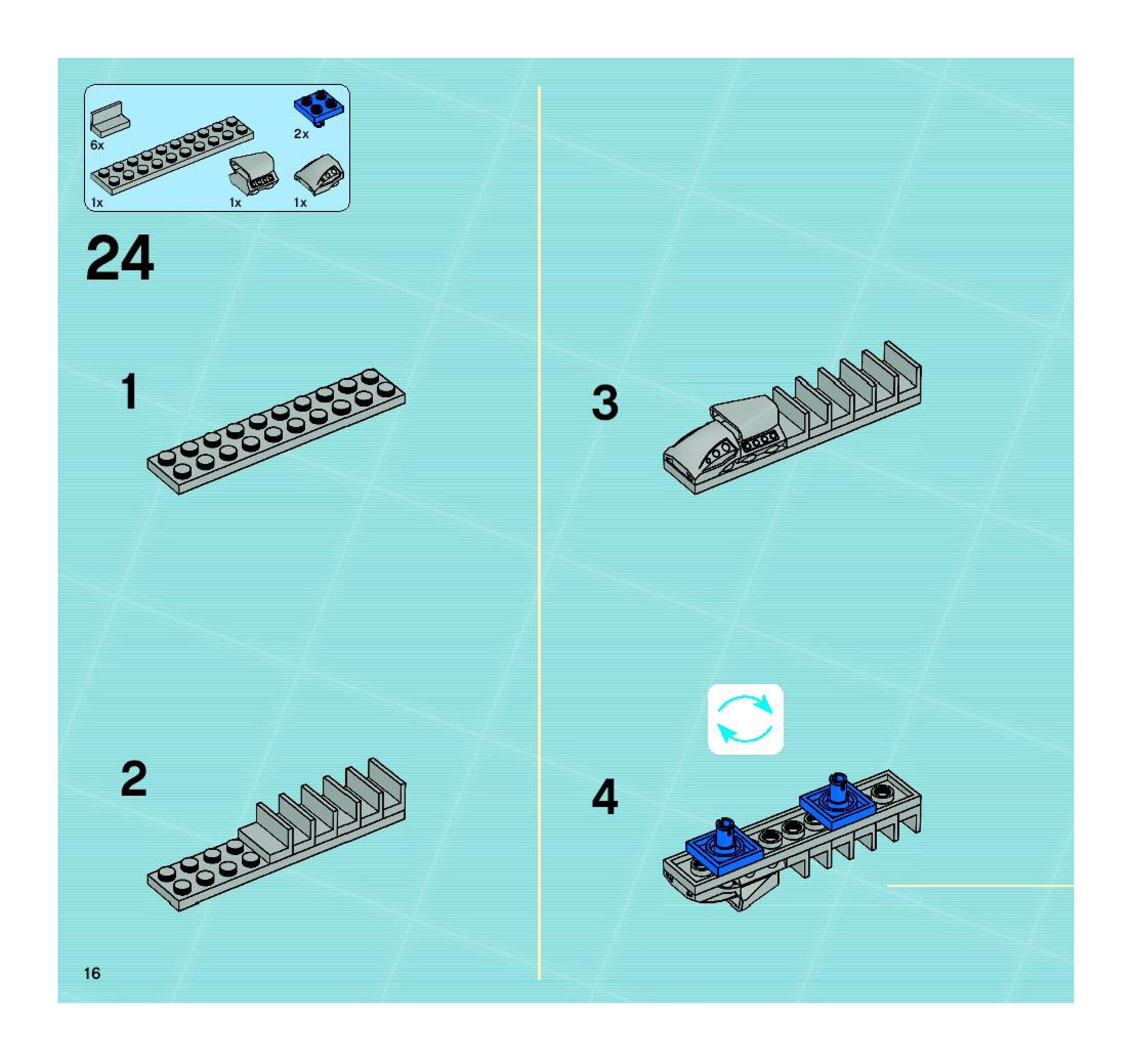 6x

2x

1x

1x

1x

24

1

2

3

4

16