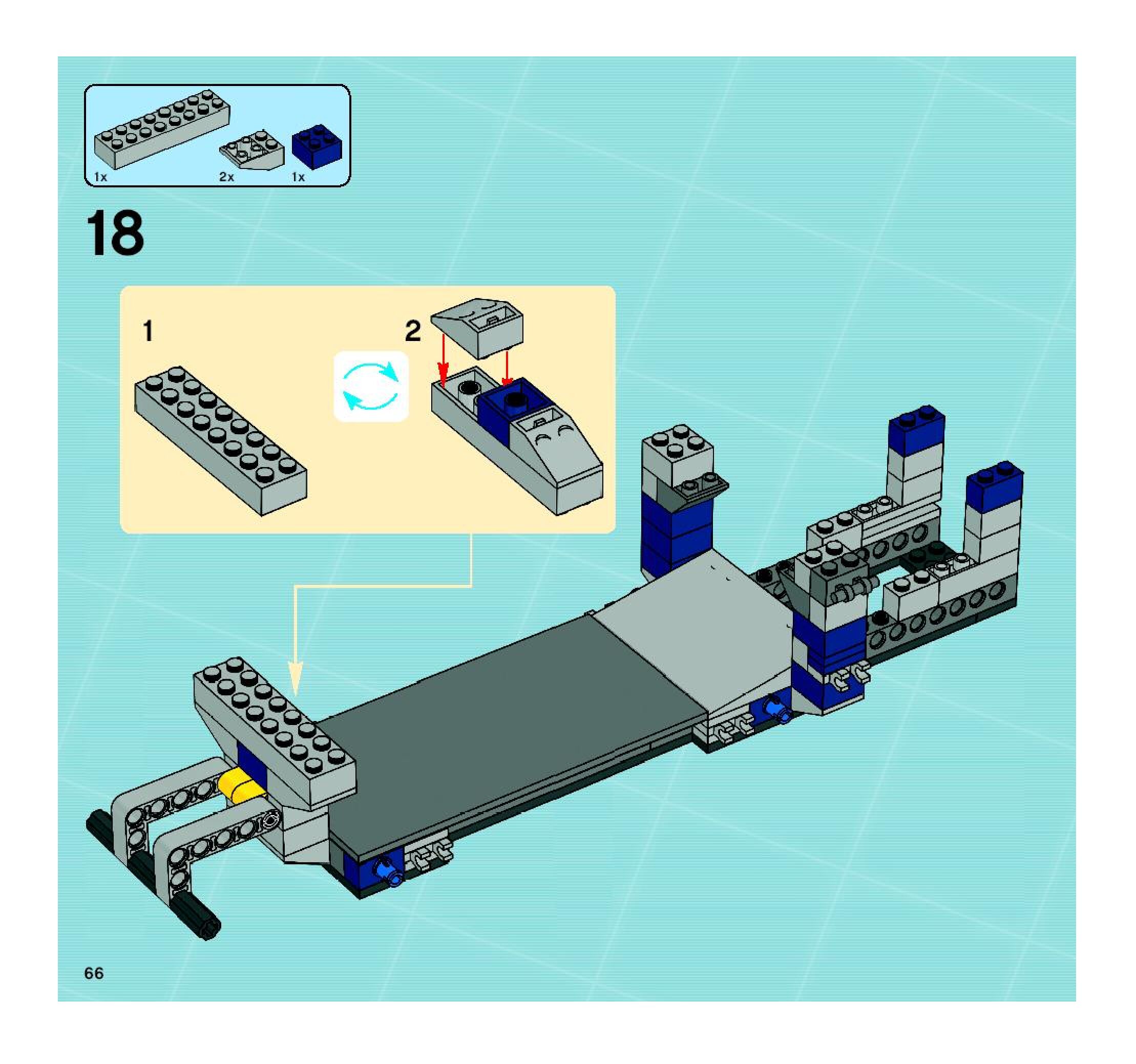 1x 2x 1x

18

1

2

66