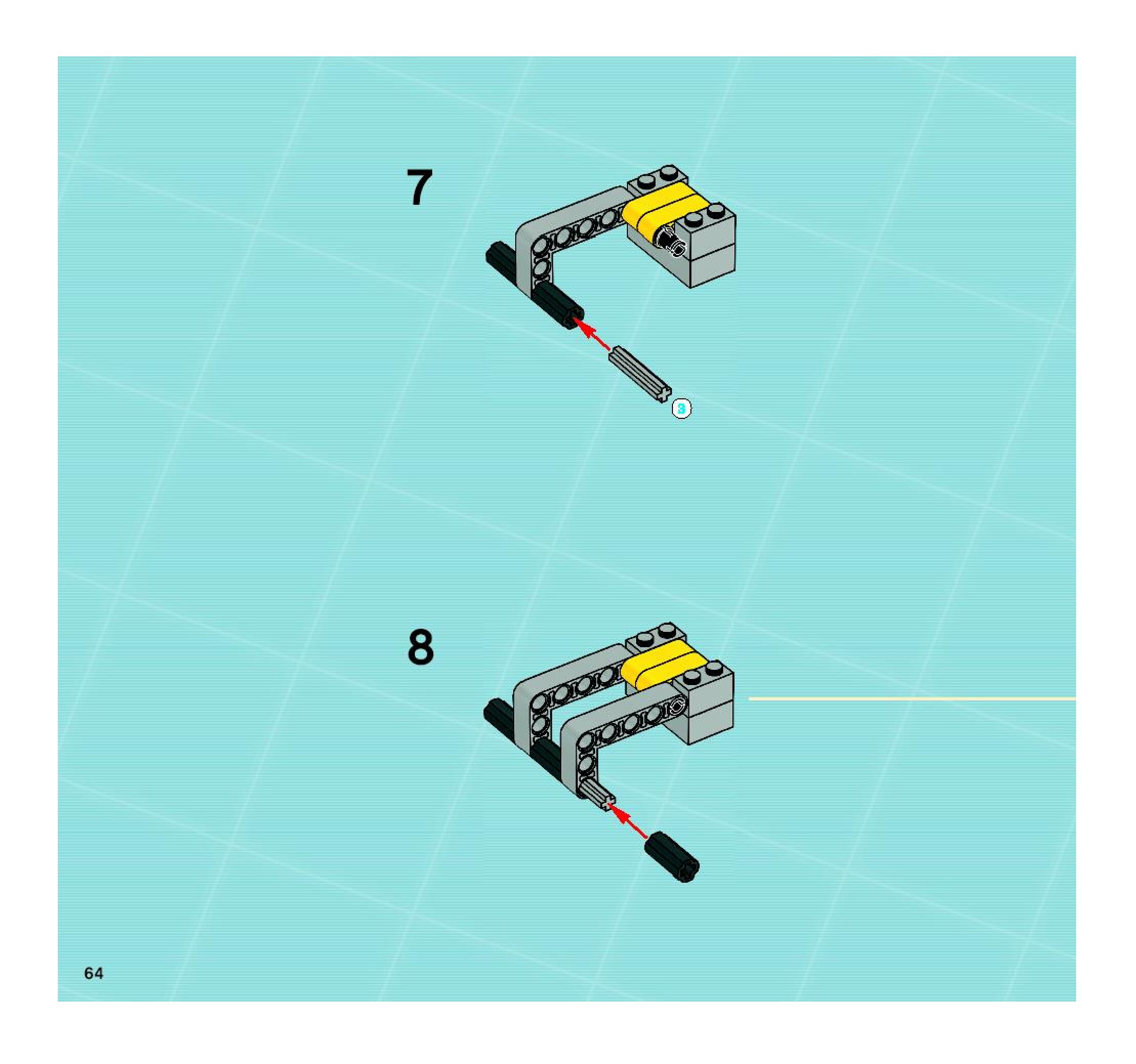 7

3

8

64