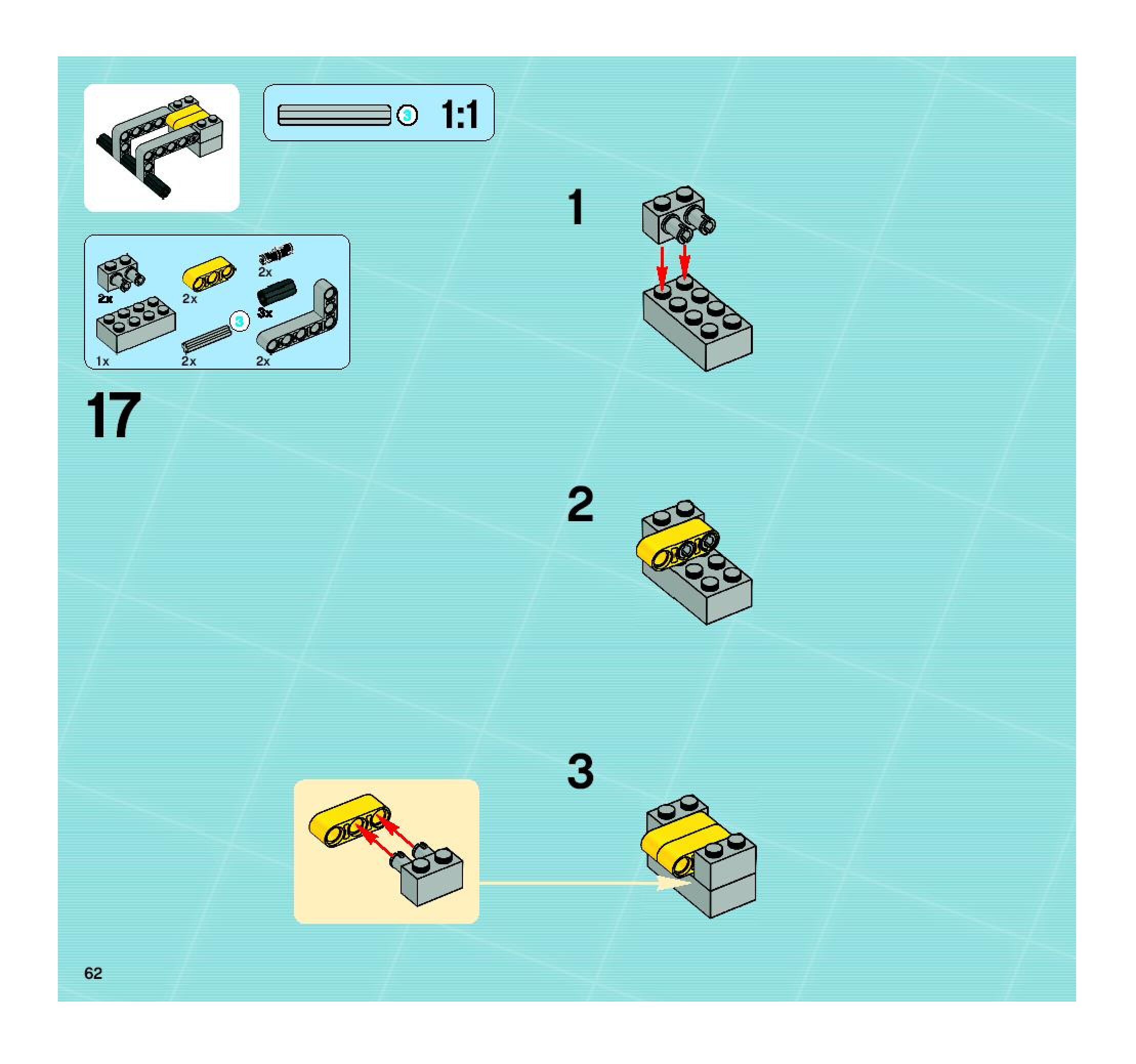 3 1:1

2x
2x
2x
3x
3
1x
2x
2x

17

1

2

3

62