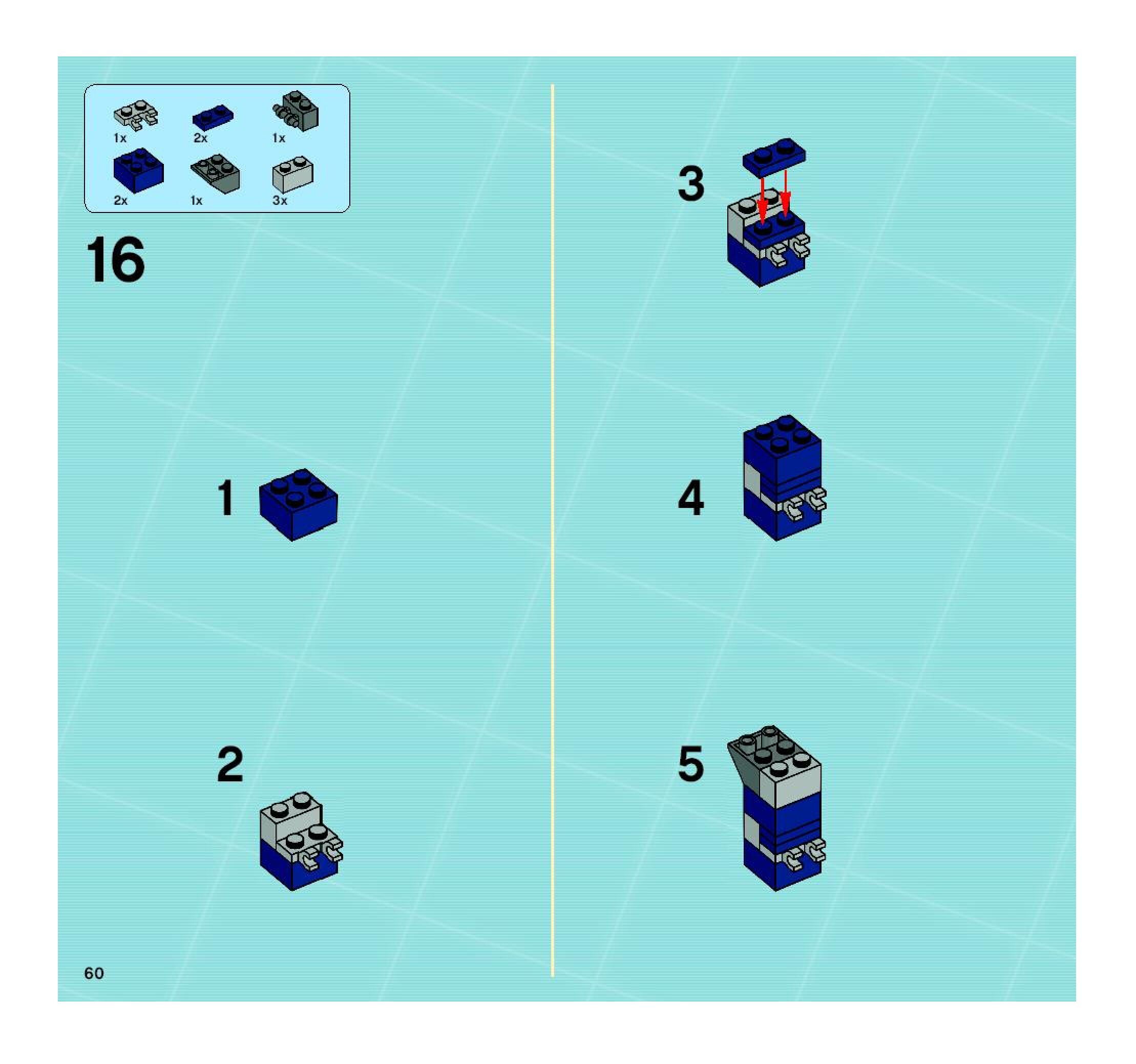 1x 2x 1x
2x 1x 3x

16

1

2

3

4

5

60