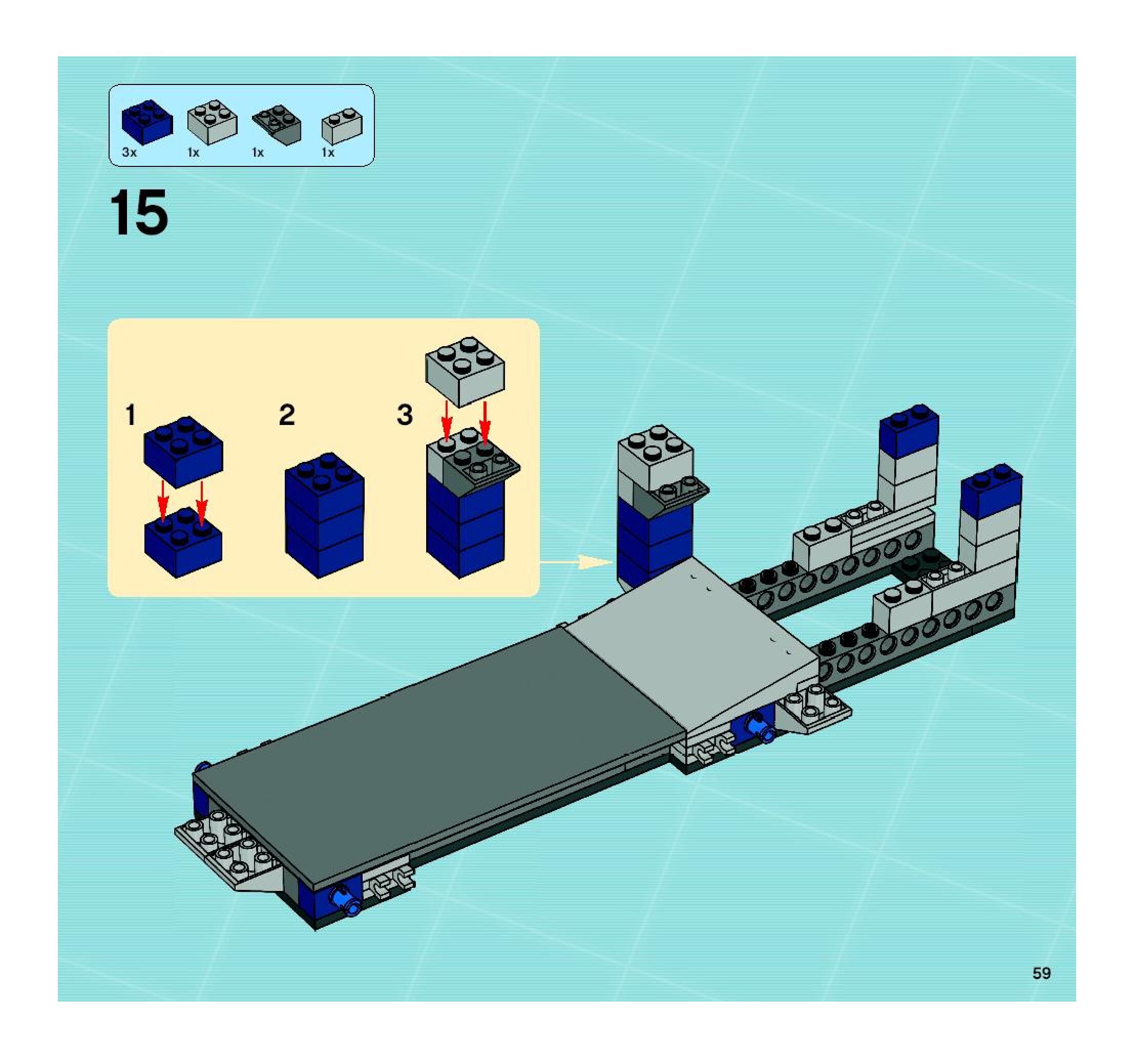 3x 1x 1x 1x

15

1

2

3

59