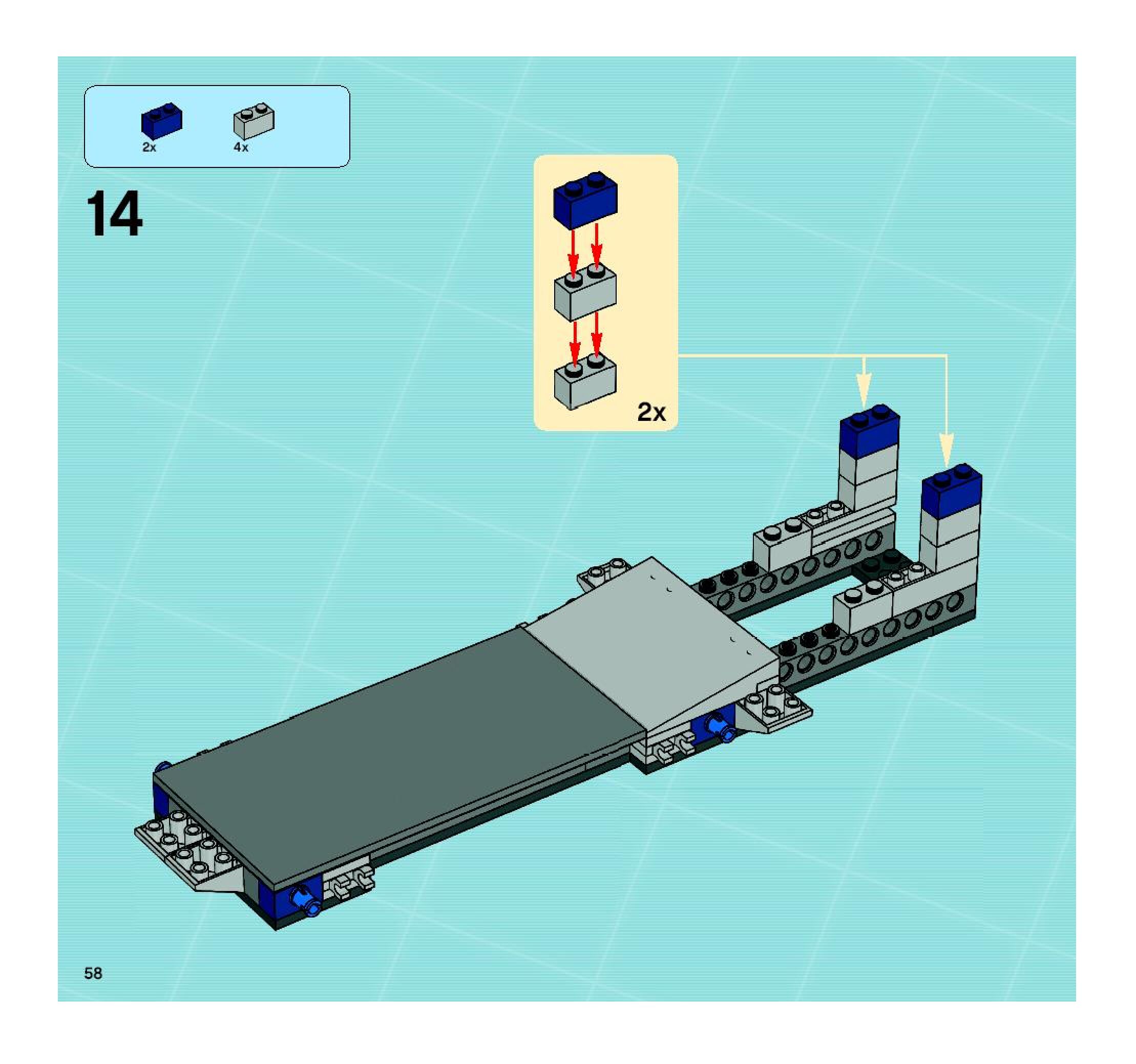 2x 4x

14

2x

58