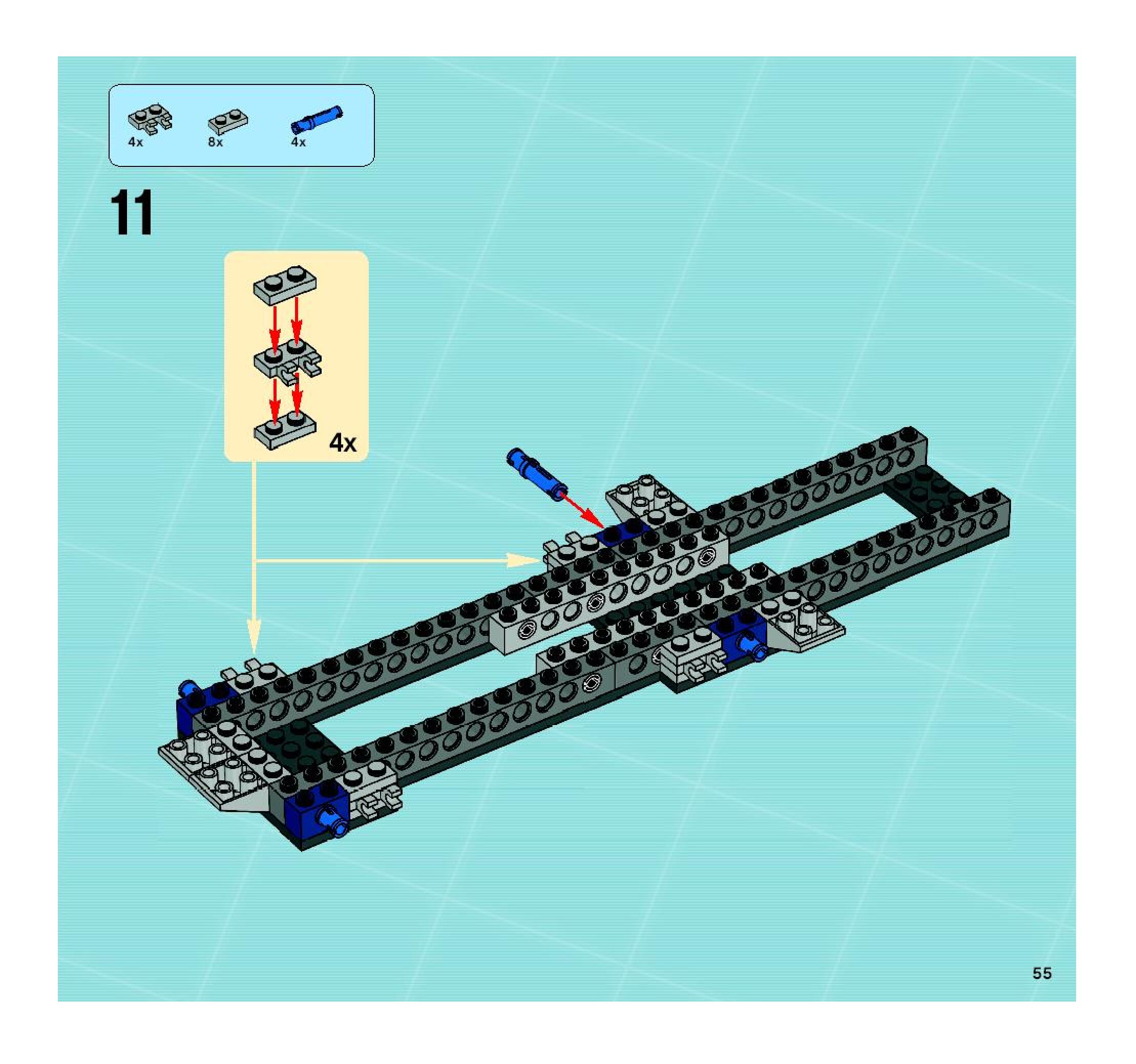 4x 8x 4x

11

4x

55