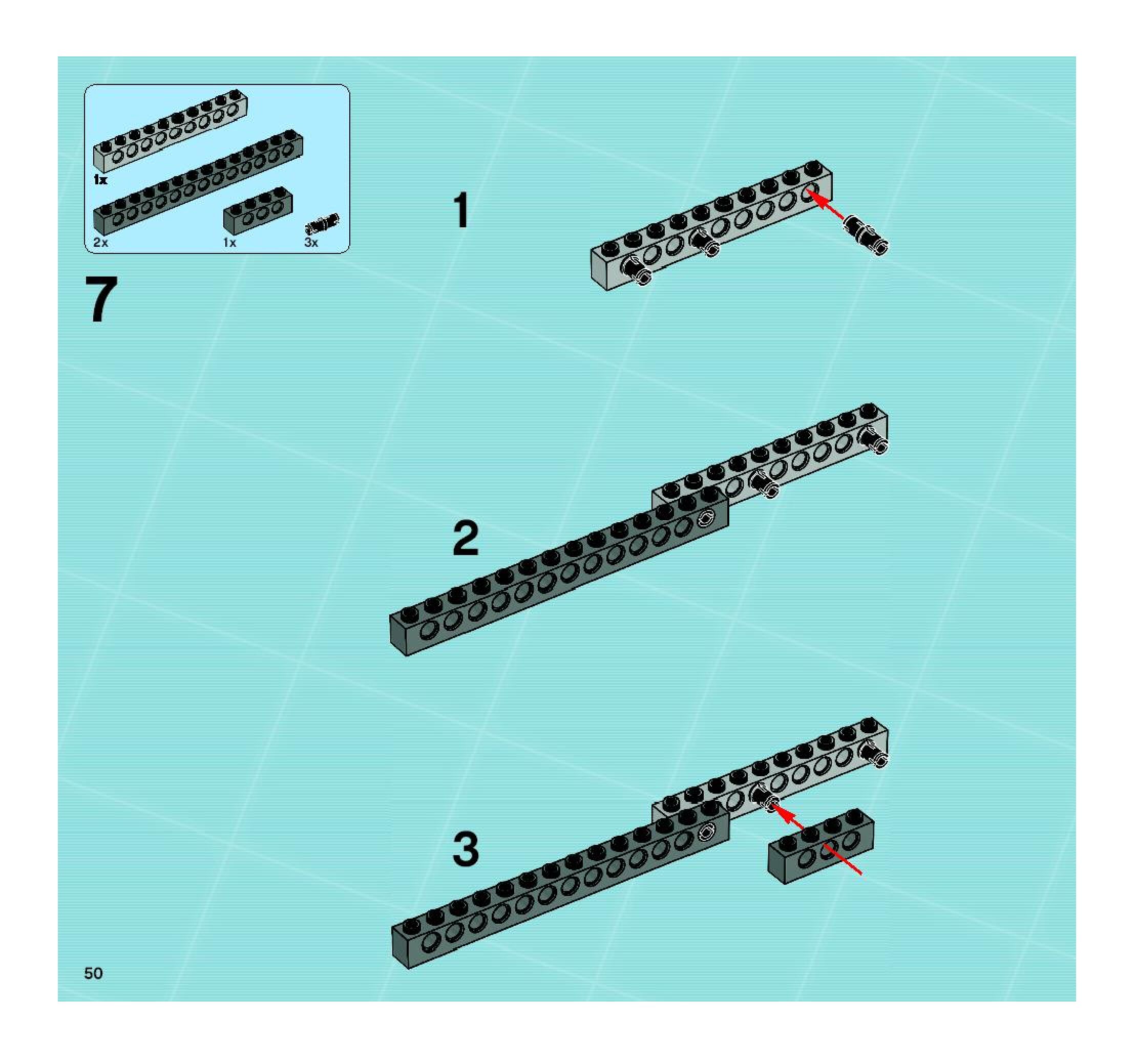 1x

2x

1x

3x

7

1

2

3

50