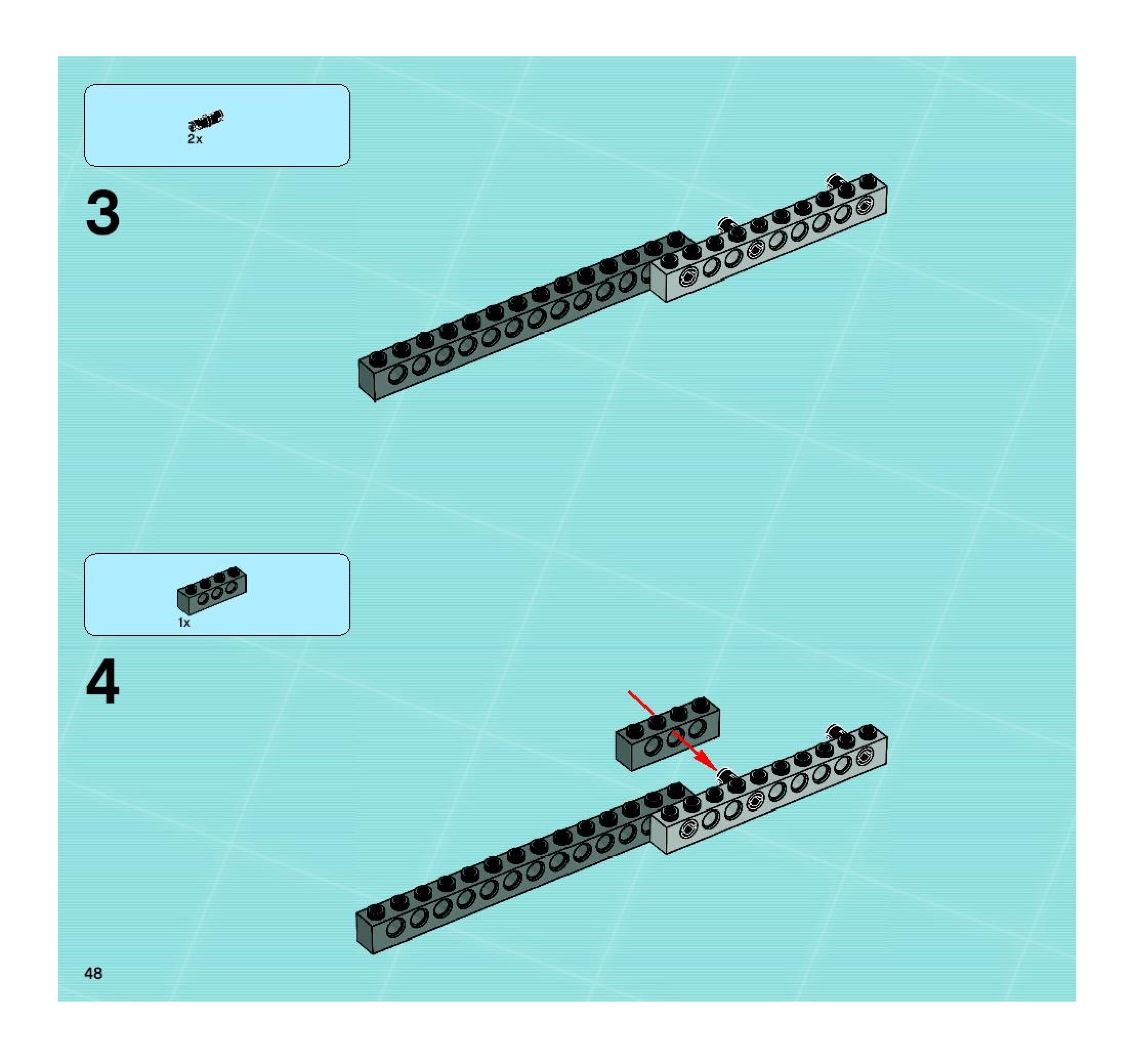 2x

3

1x

4

48