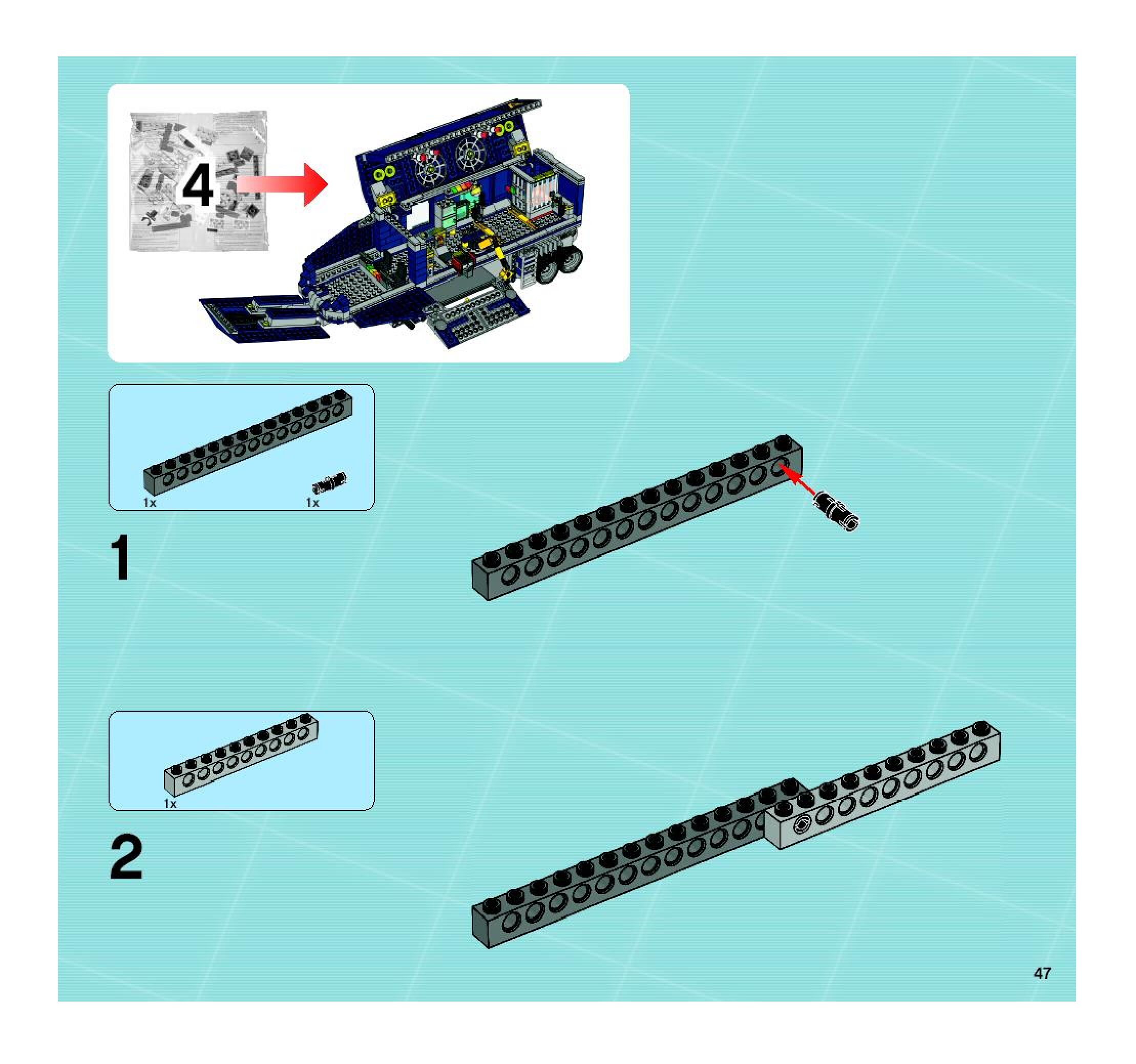 4

1x

1x

1

1x

2

47