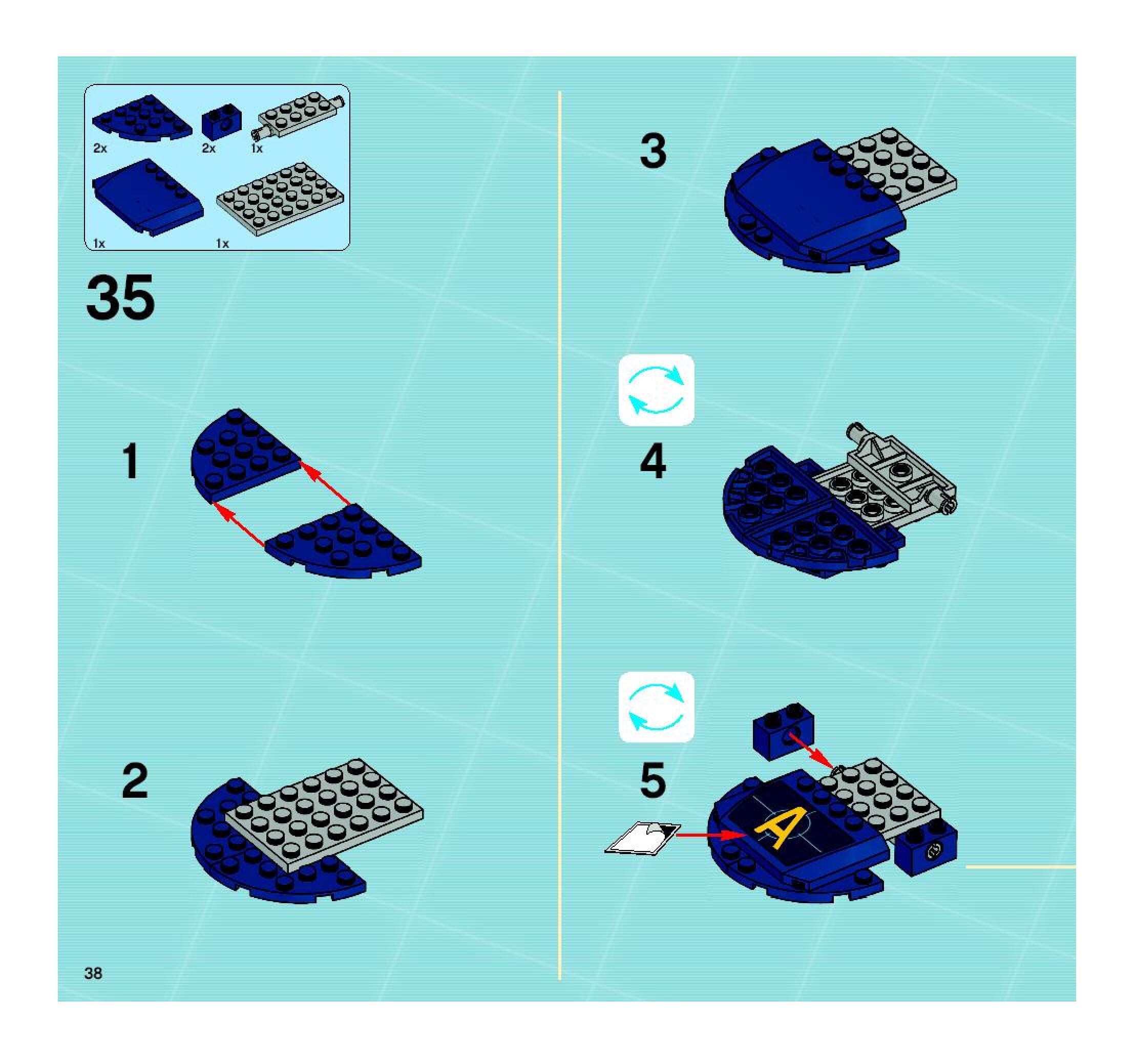 2x
2x
1x
1x
1x

35

1

2

3

4

5

A

38