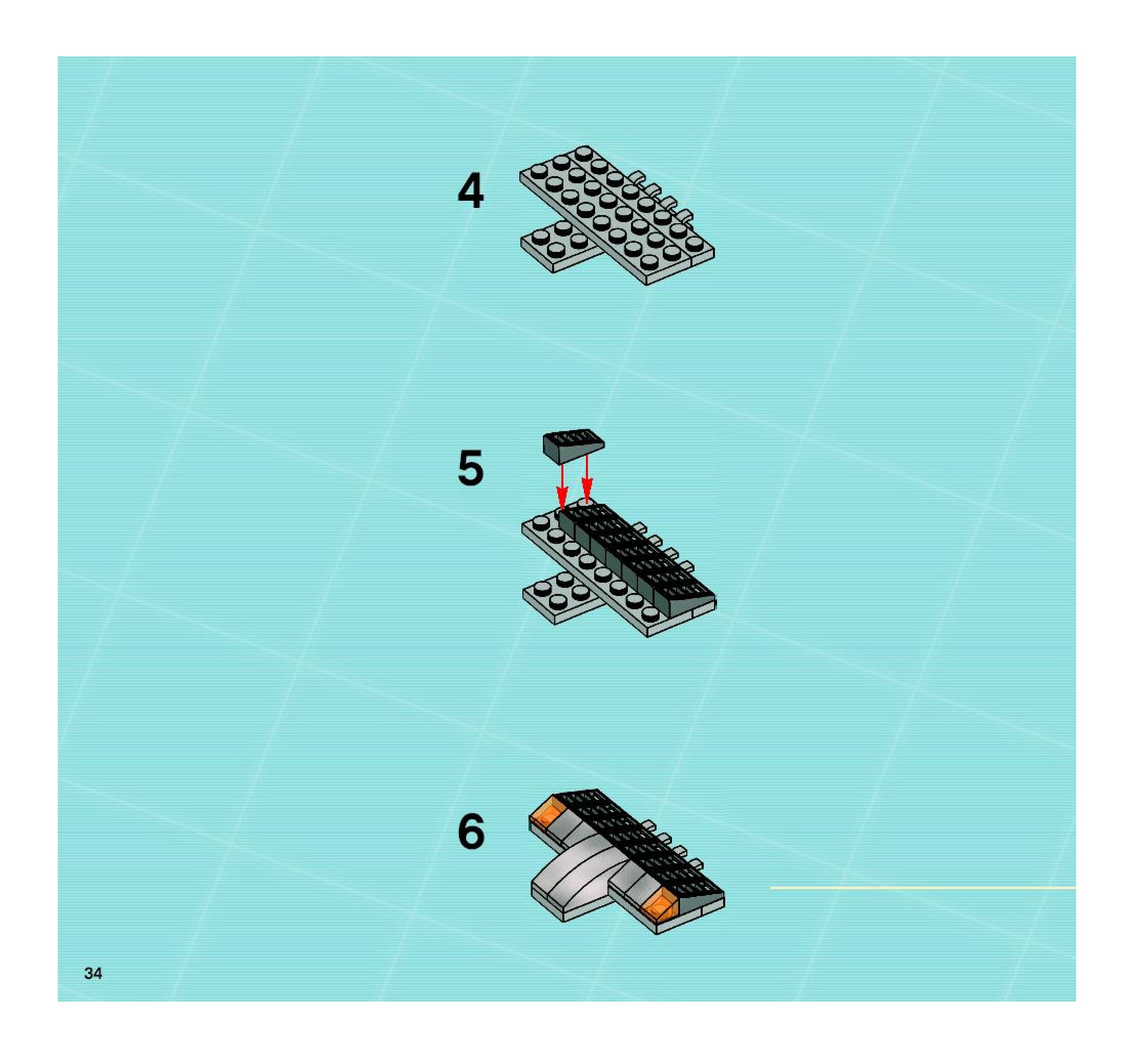 4

5

6

34