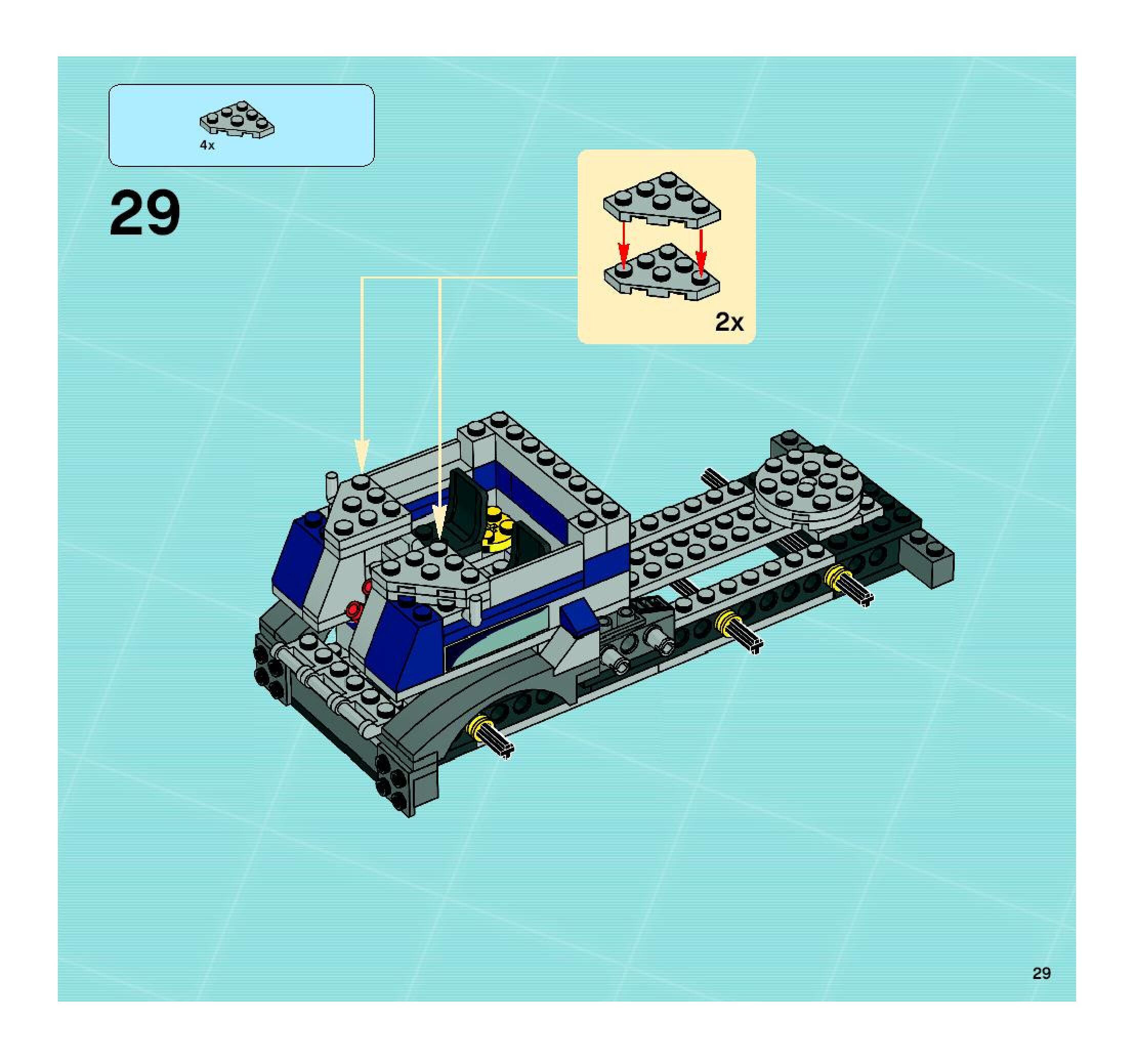 4x

29

2x

29