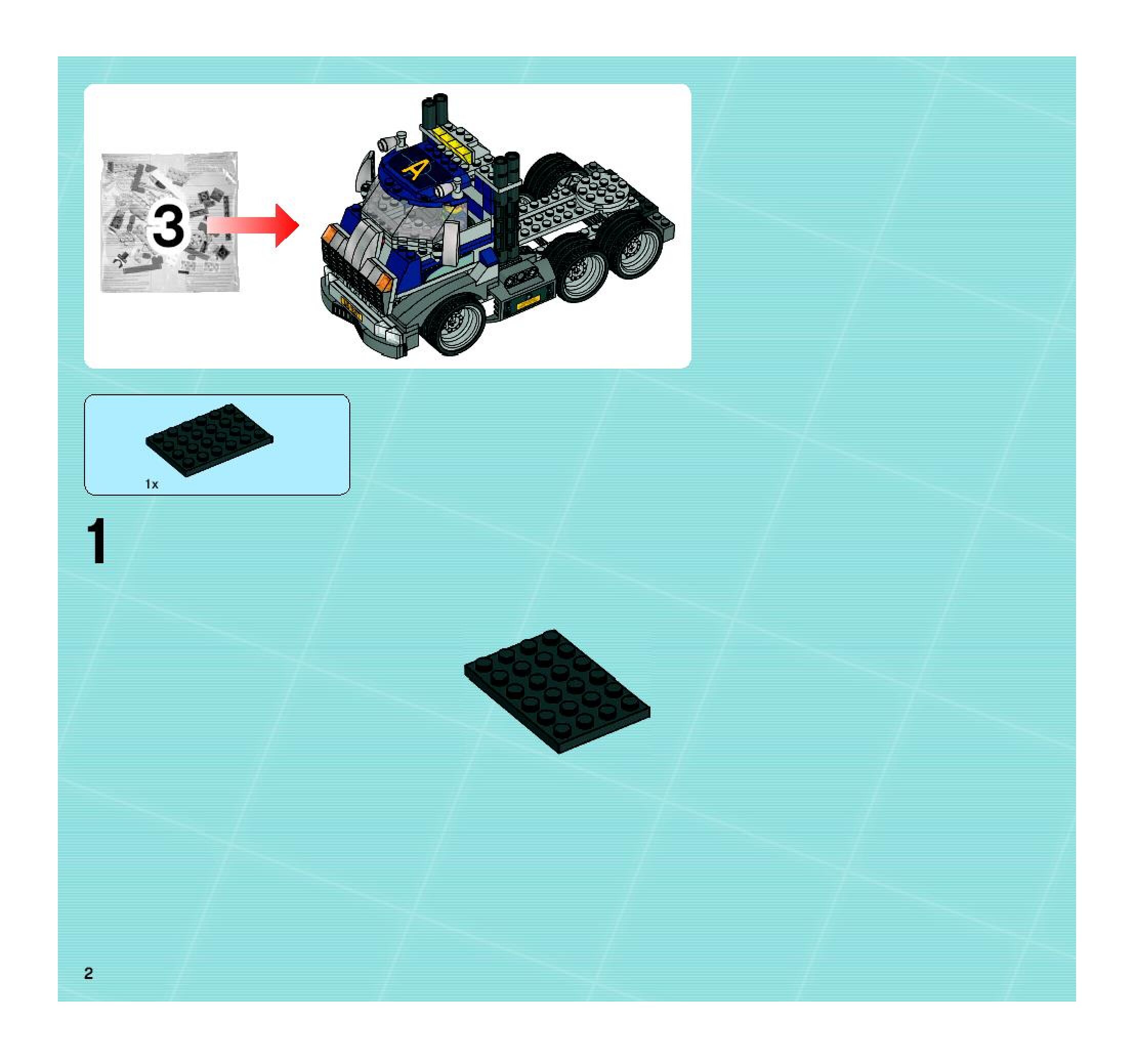 3

A

1x

1

2