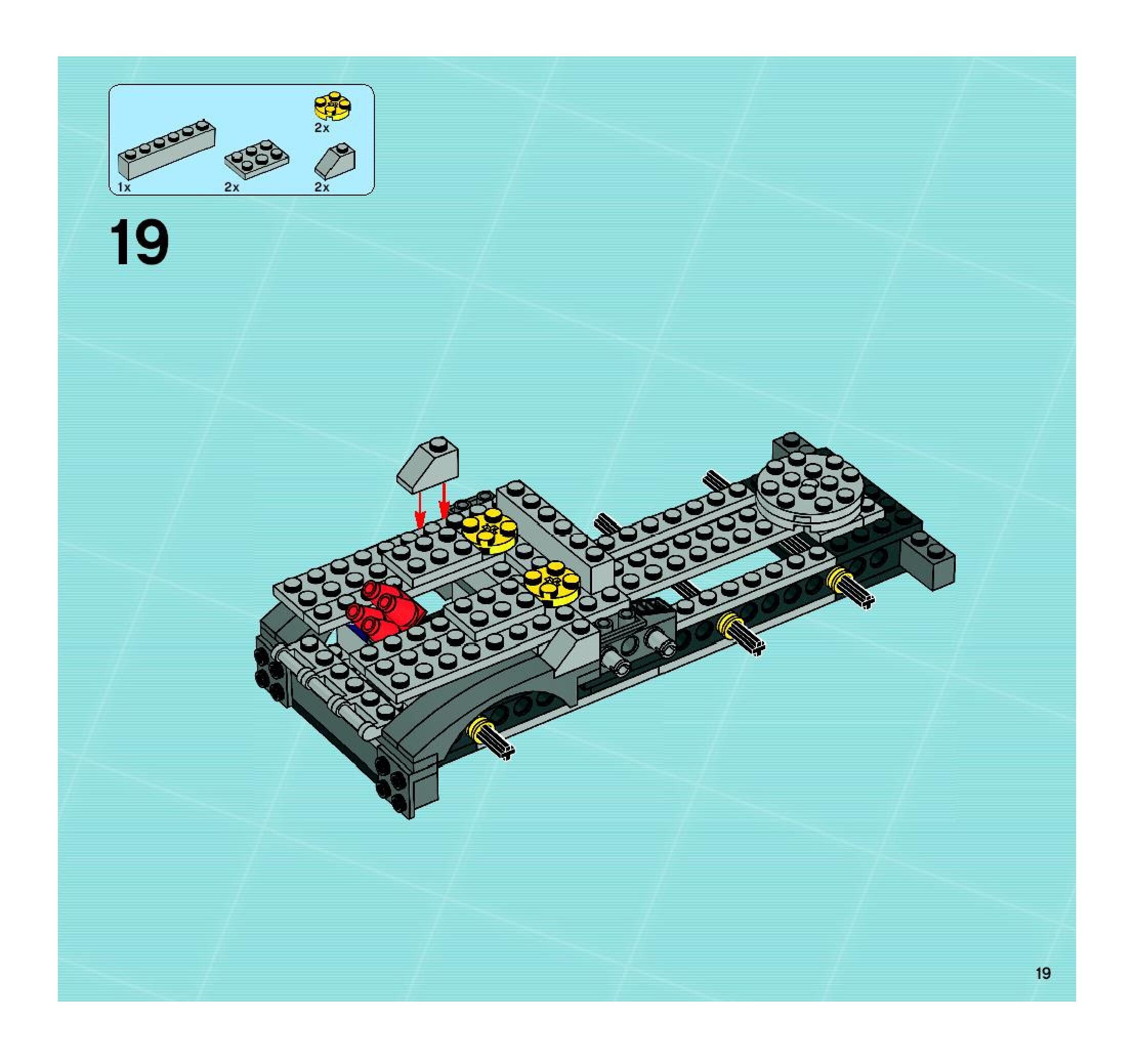 2x

1x 2x 2x

19

19